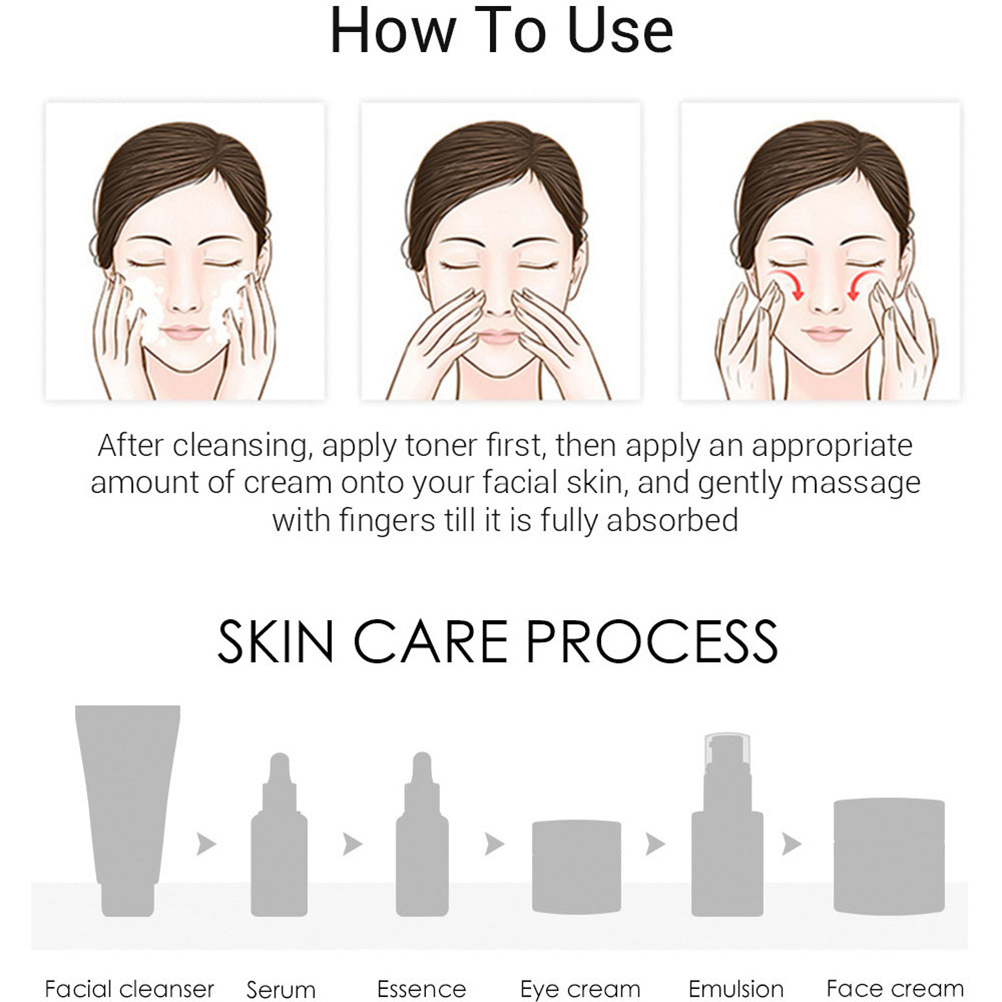 How To Use

After cleansing, apply toner first, then apply an appropriate amount of cream onto your facial skin, and gently massage with fingers till it is fully absorbed

SKIN CARE PROCESS

Facial cleanser Serum Essence Eye cream Emulsion Face cream