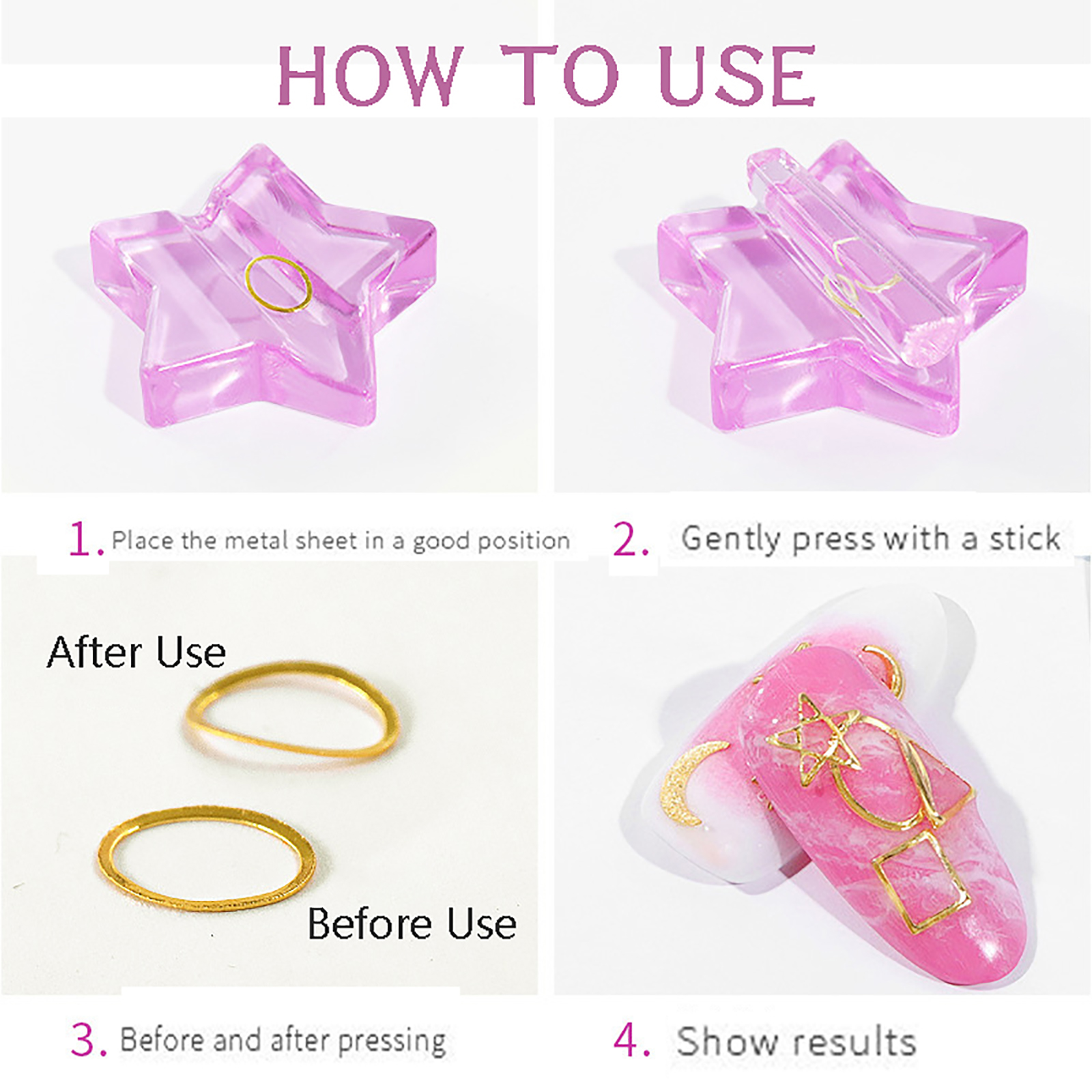 HOW TO USE

1. Place the metal sheet in a good position

2. Gently press with a stick

After Use

Before Use

3. Before and after pressing

4. Show results