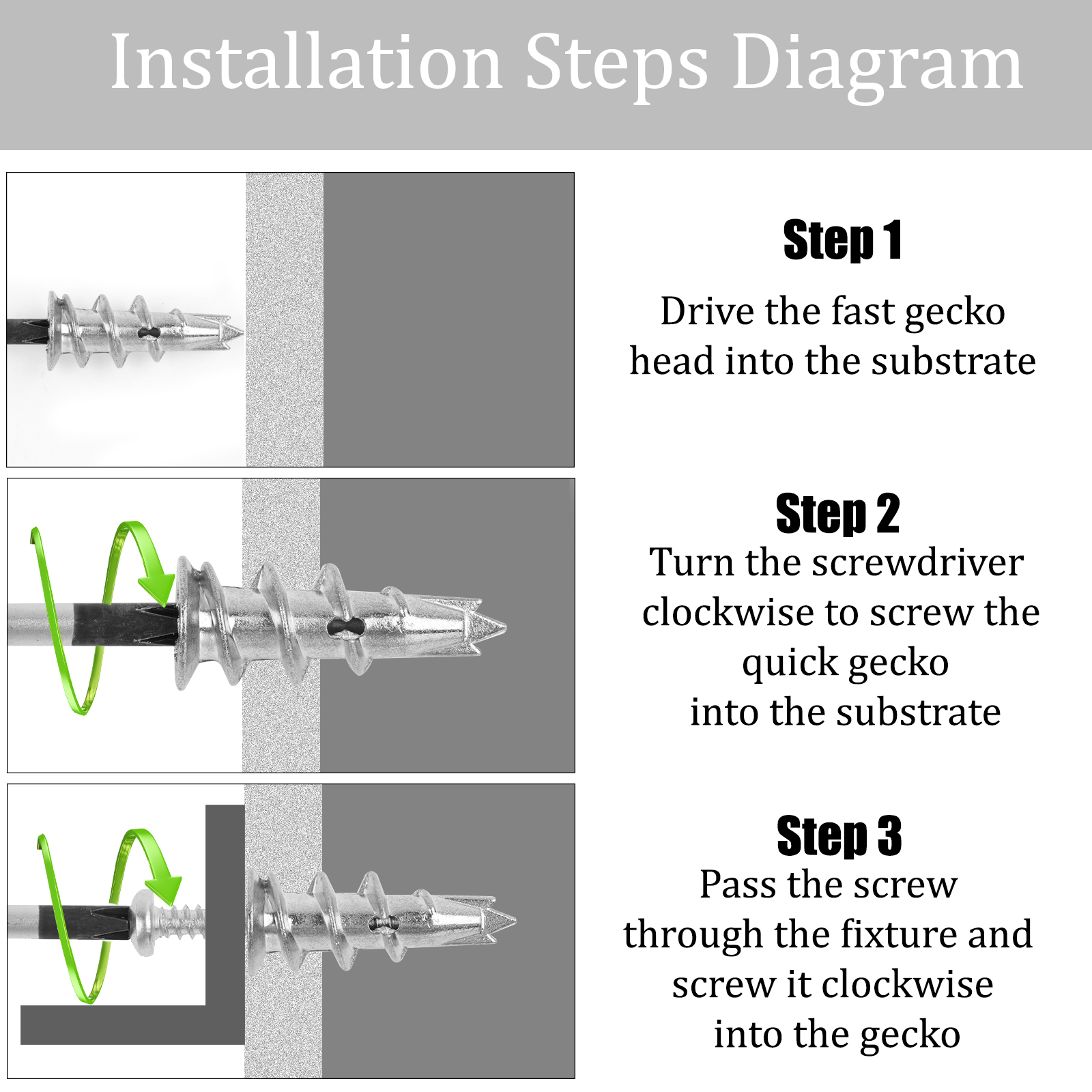 Installation Steps Diagram

Step 1

Drive the fast gecko head into the substrate

Step 2

Turn the screwdriver clockwise to screw the quick gecko into the substrate

Step 3

Pass the screw through the fixture and screw it clockwise into the gecko