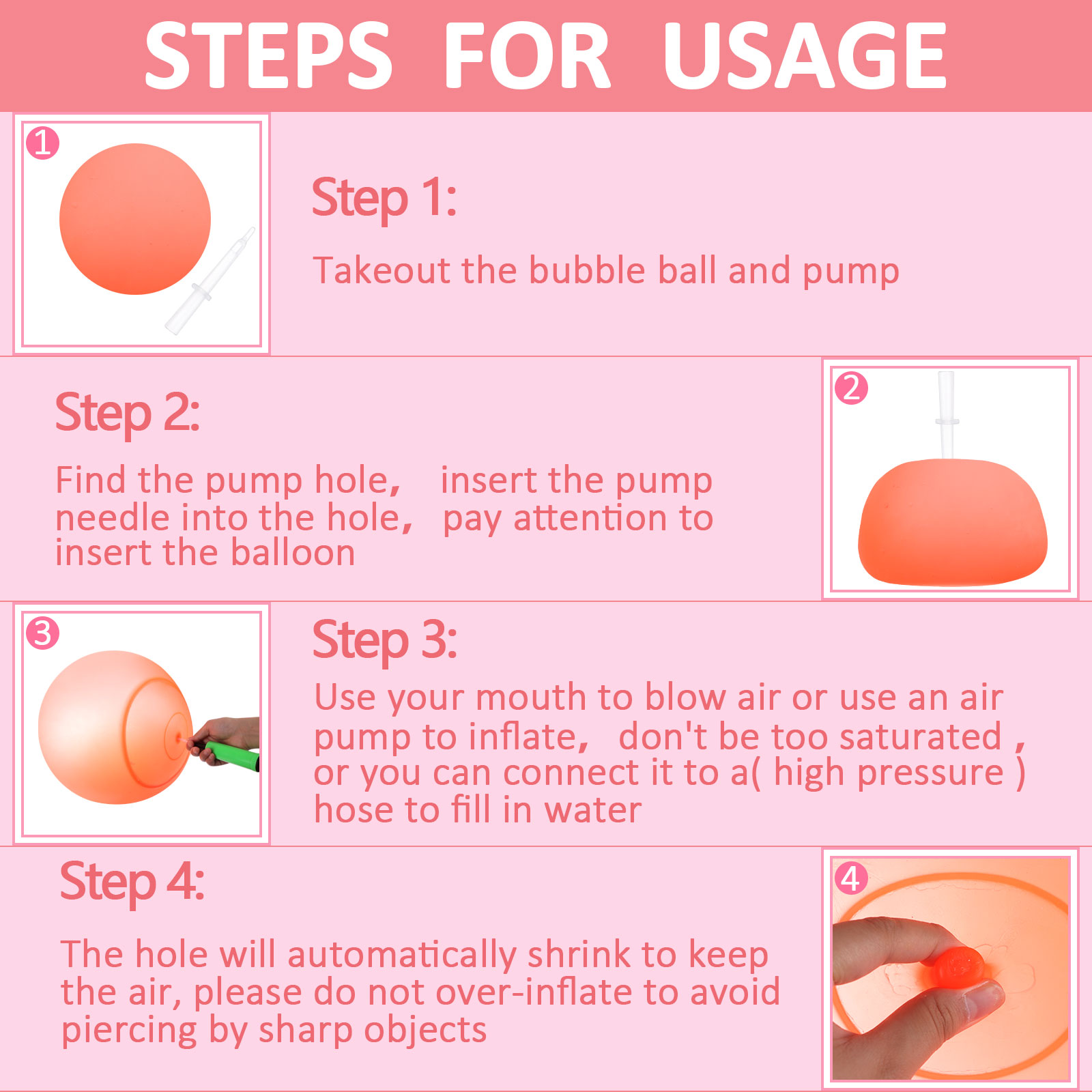 STEPS FOR USAGE

1

Step 1:

Takeout the bubble ball and pump

Step 2:

Find the pump hole, insert the pump needle into the hole, pay attention to insert the balloon

2

3

Step 3:

Use your mouth to blow air or use an air pump to inflate, don't be too saturated , or you can connect it to a( high pressure ) hose to fill in water

Step 4:

The hole will automatically shrink to keep the air, please do not over-inflate to avoid piercing by sharp objects

4