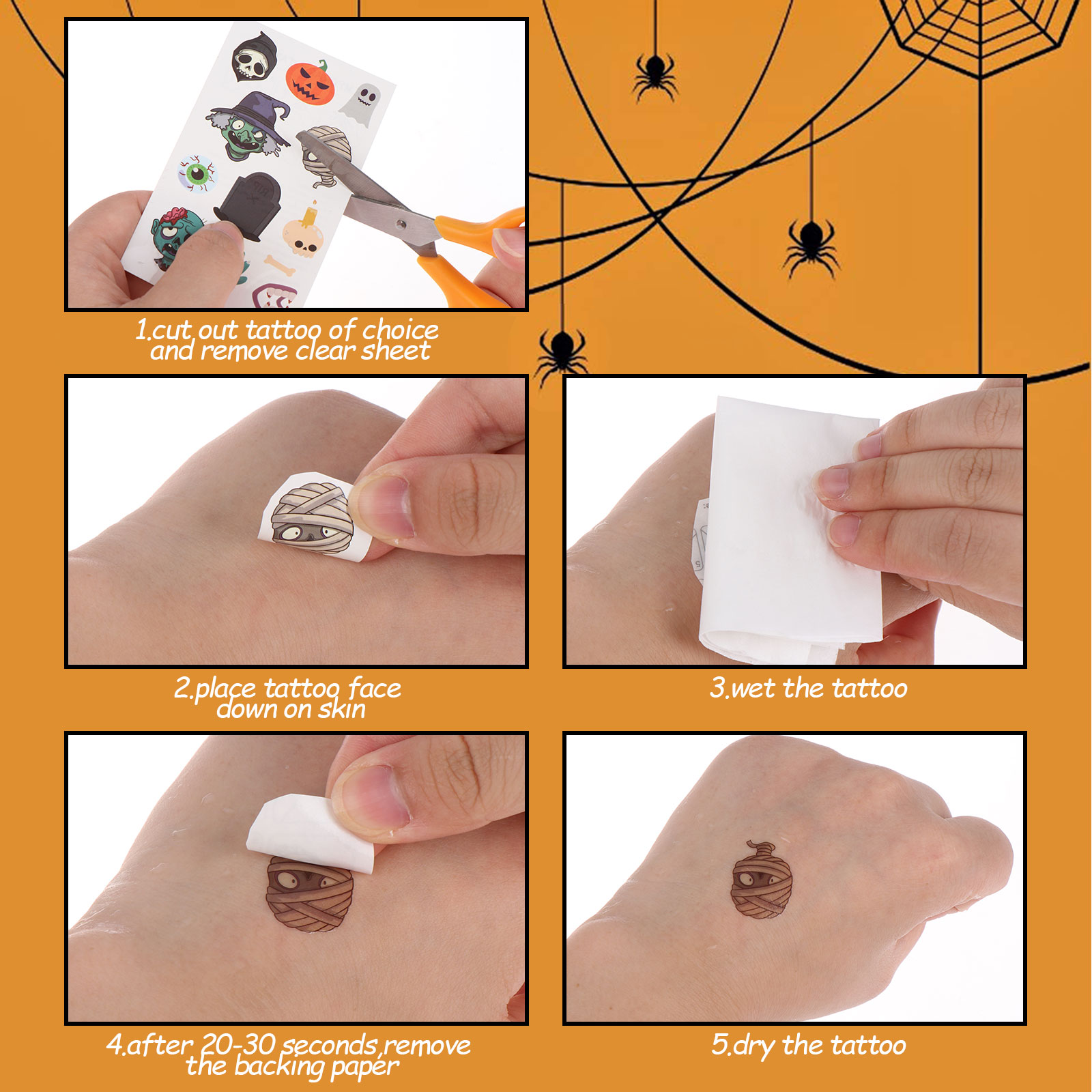 1.cut out tattoo of choice and remove clear sheet

2.place tattoo face down on skin

3.wet the tattoo

4.after 20-30 seconds,remove the backing paper

5.dry the tattoo