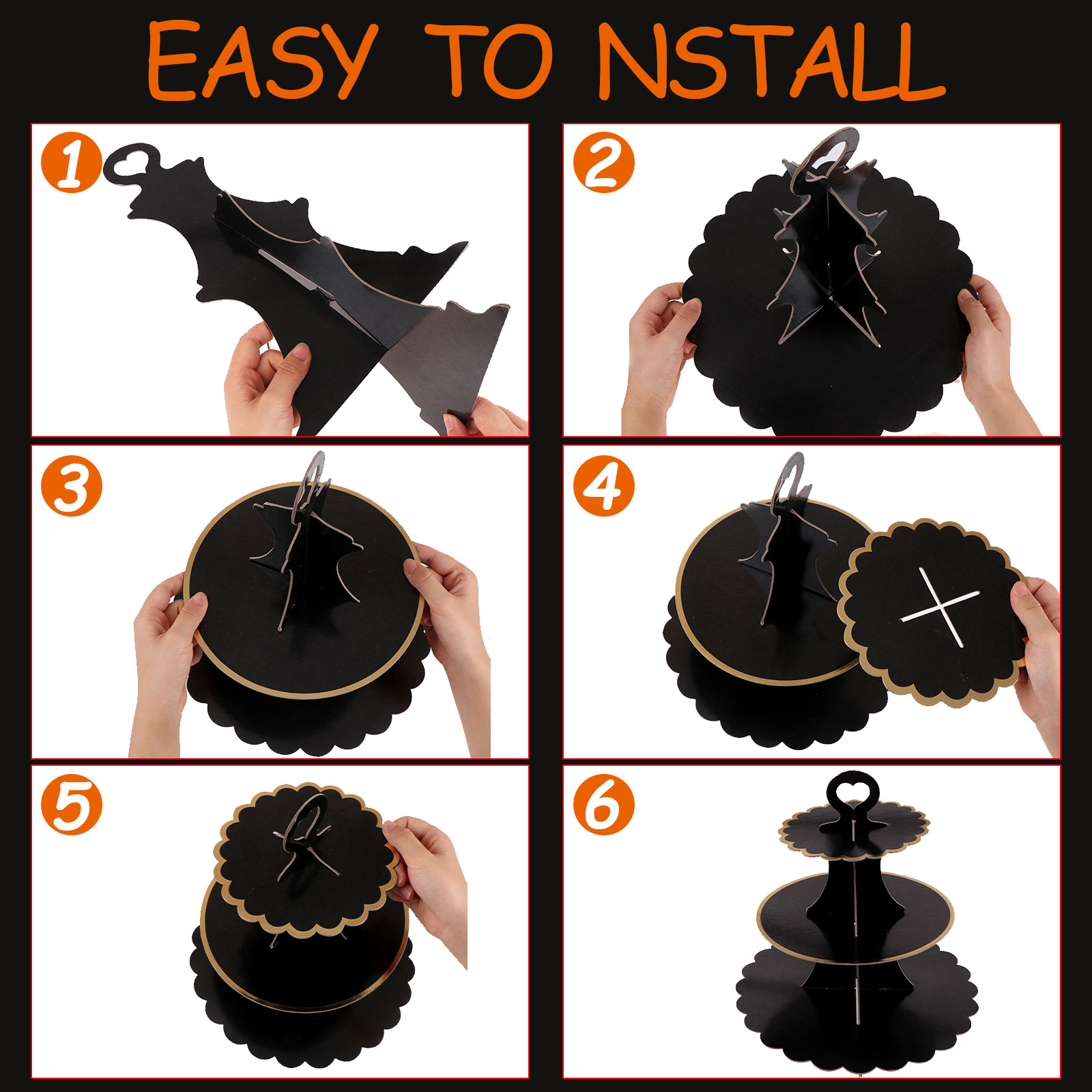 EASY TO NSTALL

1

2

3

4

5

6