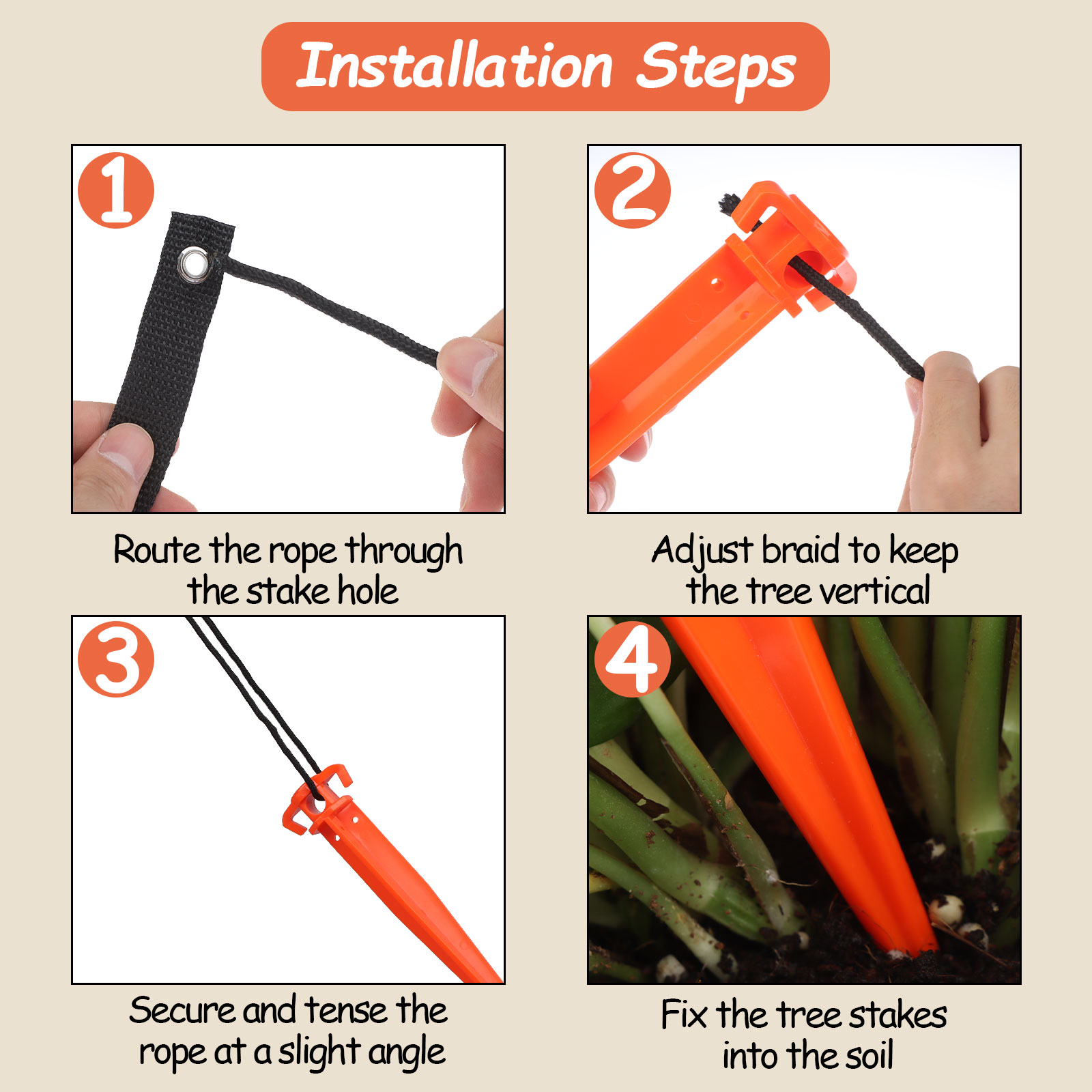 Installation Steps

1

Route the rope through the stake hole

2

Adjust braid to keep the tree vertical

3

Secure and tense the rope at a slight angle

4

Fix the tree stakes into the soil