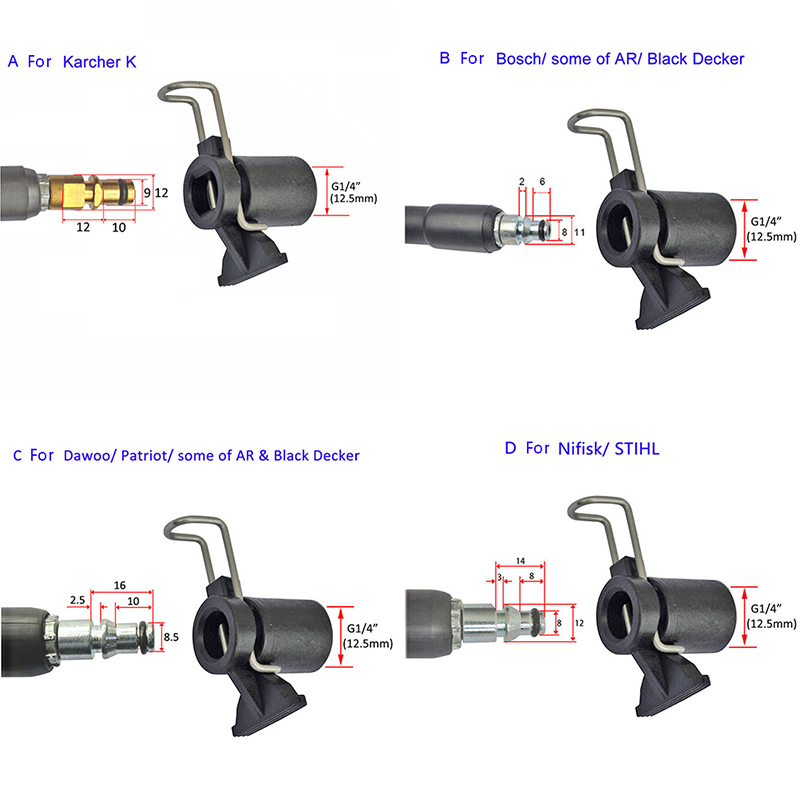 A For Karcher K

9 12

12 10

G1/4"
(12.5mm)

B For Bosch/ some of AR/ Black Decker

2 6

8 11

G1/4"
(12.5mm)

C For Dawoo/ Patriot/ some of AR & Black Decker

16

2.5 10

8.5

G1/4"
(12.5mm)

D For Nifisk/ STIHL

14

3 8

8 12

G1/4"
(12.5mm)