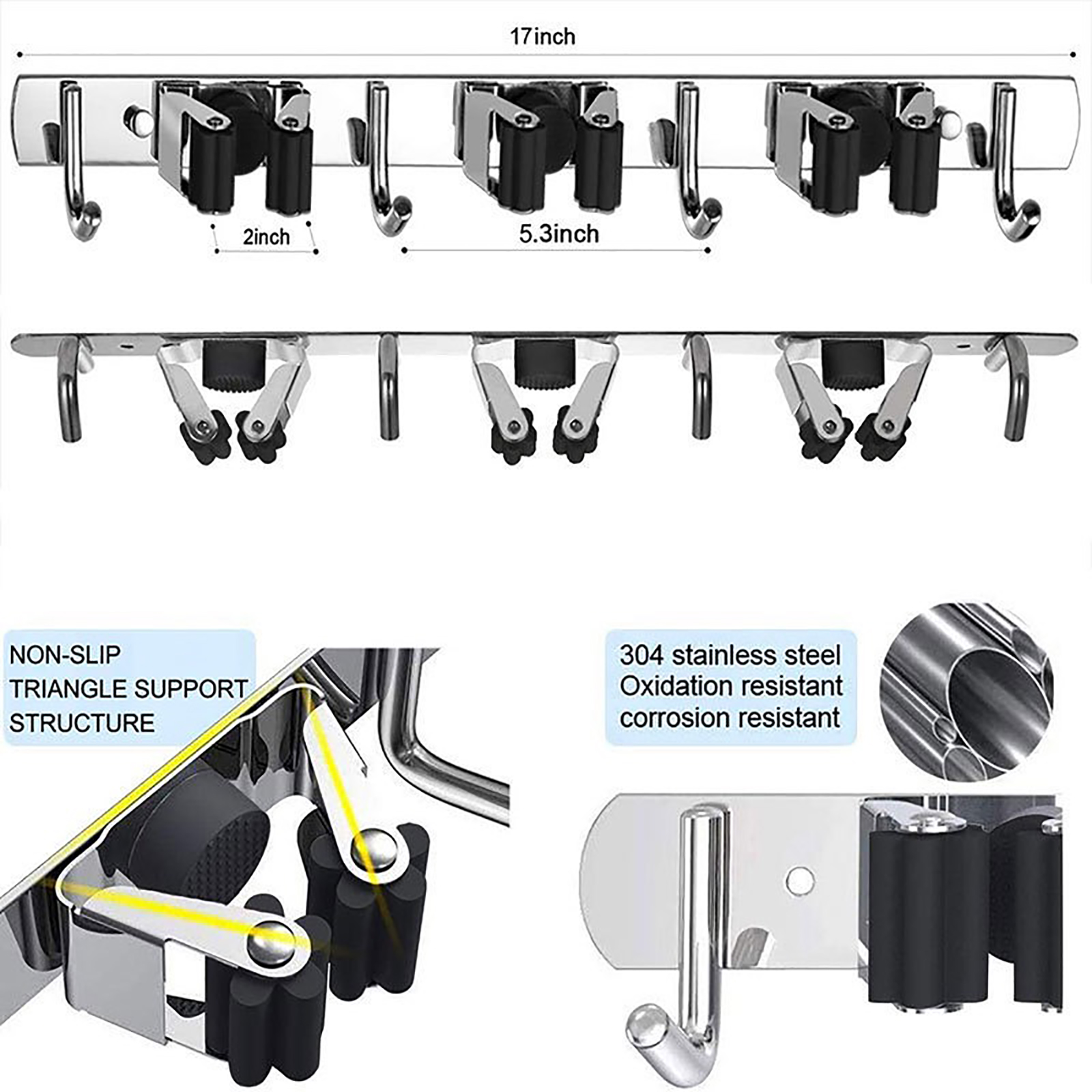 17inch

2inch

5.3inch

NON-SLIP
TRIANGLE SUPPORT
STRUCTURE

304 stainless steel
Oxidation resistant
corrosion resistant