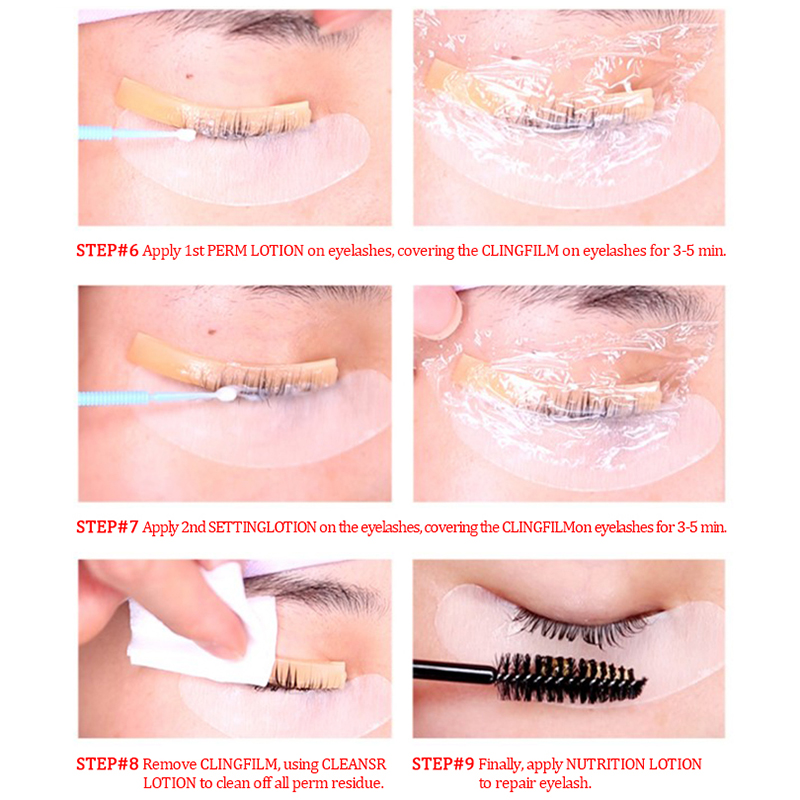 STEP#6 Apply 1st PERM LOTION on eyelashes, covering the CLINGFILM on eyelashes for 3-5 min.

STEP#7 Apply 2nd SETTINGLOTION on the eyelashes, covering the CLINGFILMon eyelashes for 3-5 min.

STEP#8 Remove CLINGFILM, using CLEANSR LOTION to clean off all perm residue.

STEP#9 Finally, apply NUTRITION LOTION to repair eyelash.