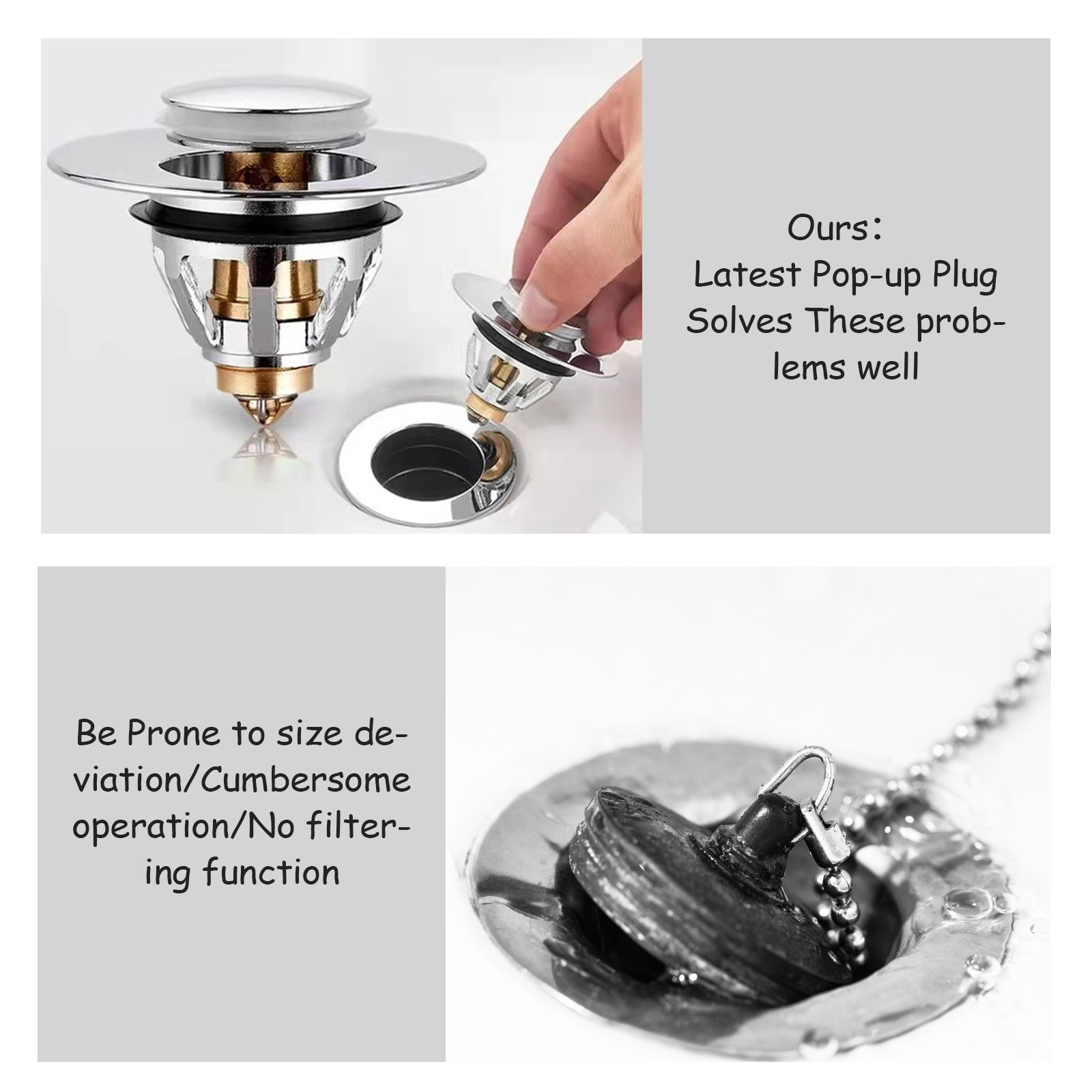 Ours：
Latest Pop-up Plug Solves These problems well

Be Prone to size deviation/Cumbersome operation/No filtering function