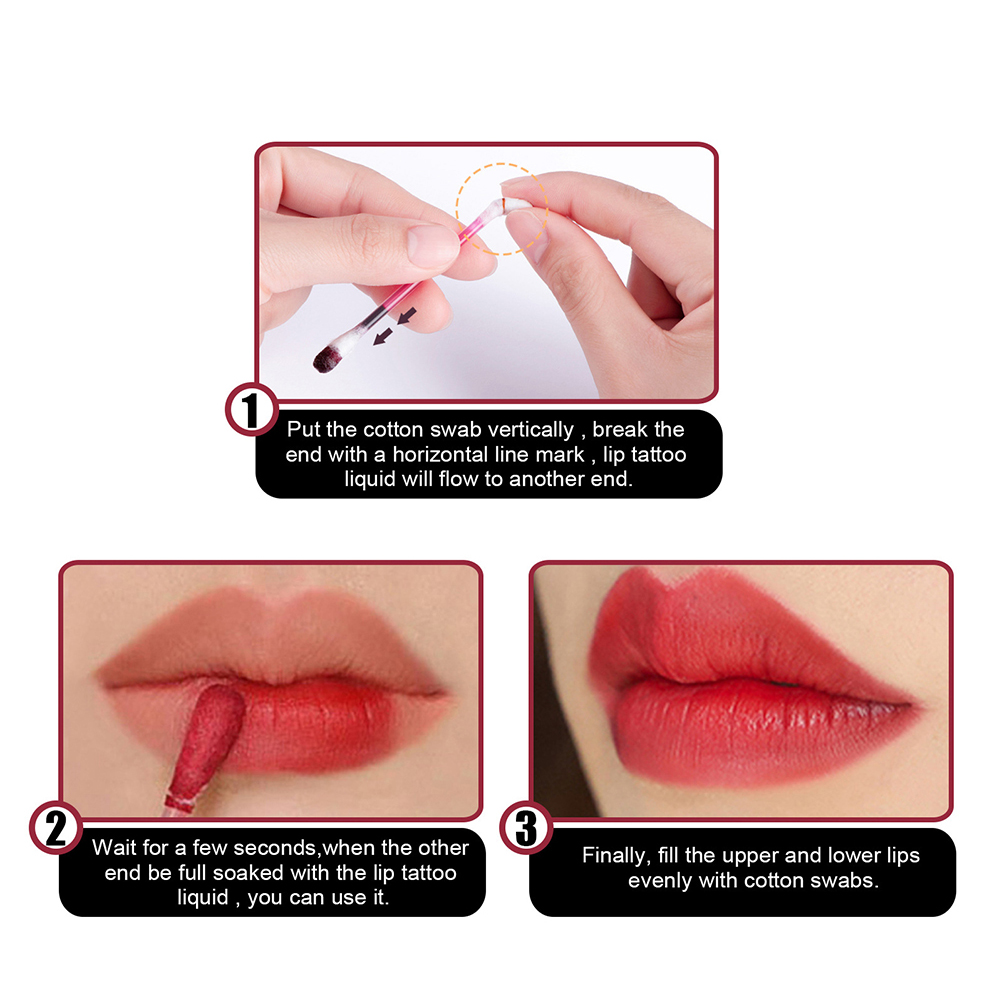 1
Put the cotton swab vertically , break the end with a horizontal line mark , lip tattoo liquid will flow to another end.

2
Wait for a few seconds,when the other end be full soaked with the lip tattoo liquid , you can use it.

3
Finally, fill the upper and lower lips evenly with cotton swabs.