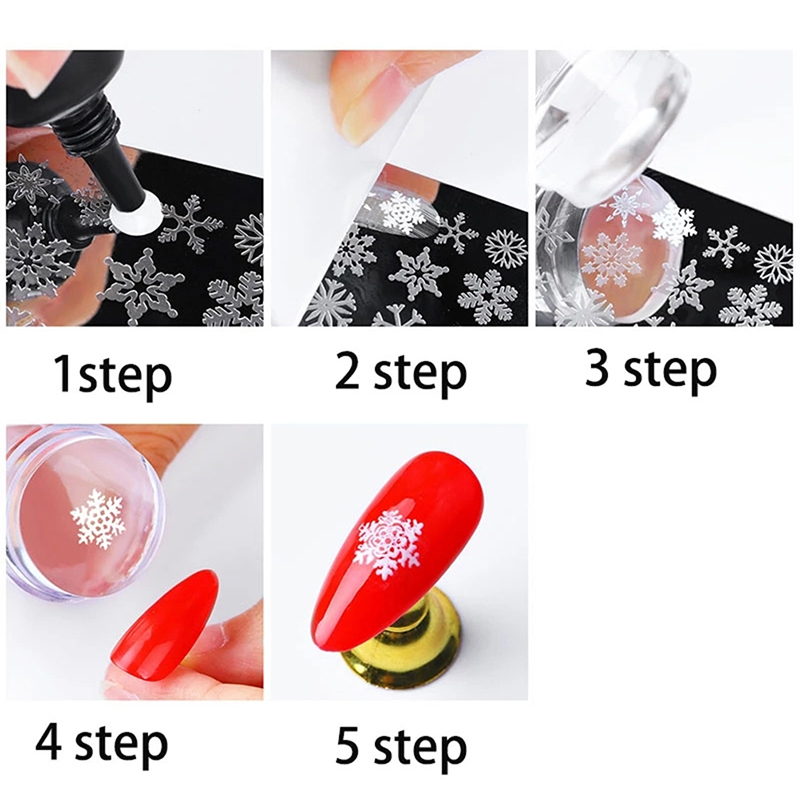 1step

2 step

3 step

4 step

5 step