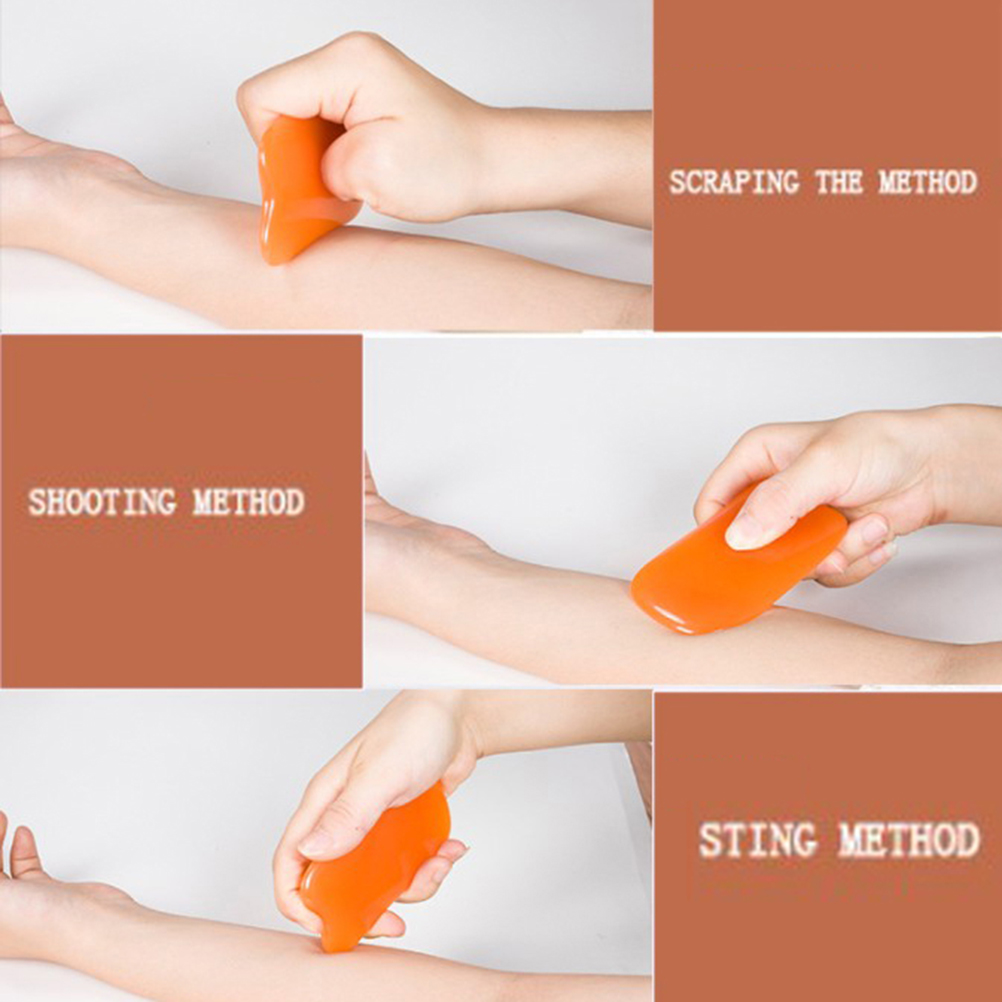 SCRAPING THE METHOD

SHOOTING METHOD

STING METHOD