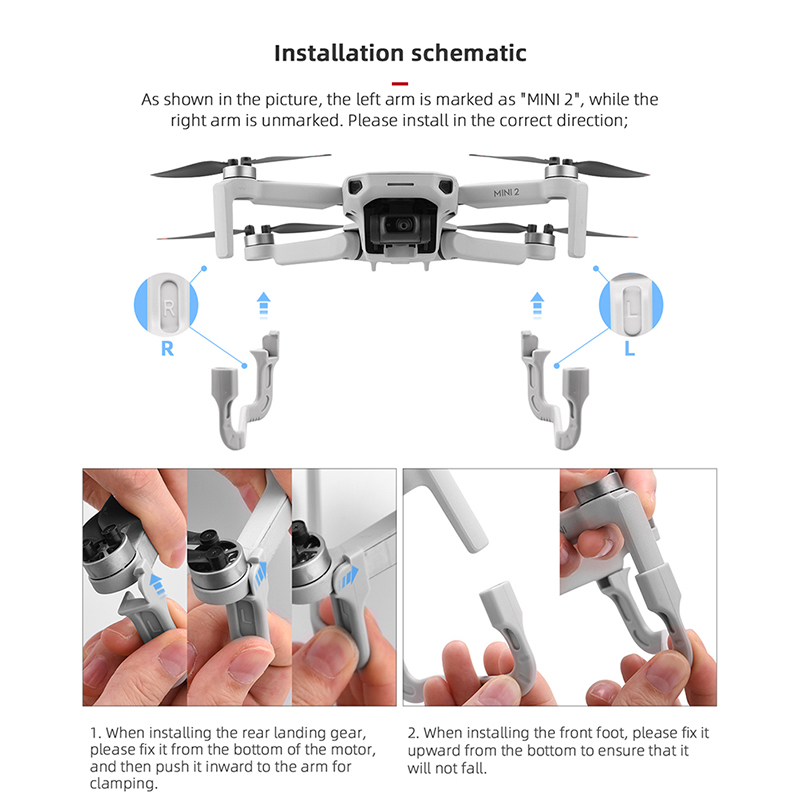 Installation schematic

As shown in the picture, the left arm is marked as "MINI 2", while the right arm is unmarked. Please install in the correct direction;

MINI 2

R

R

L

L

1. When installing the rear landing gear, please fix it from the bottom of the motor, and then push it inward to the arm for clamping.

2. When installing the front foot, please fix it upward from the bottom to ensure that it will not fall.