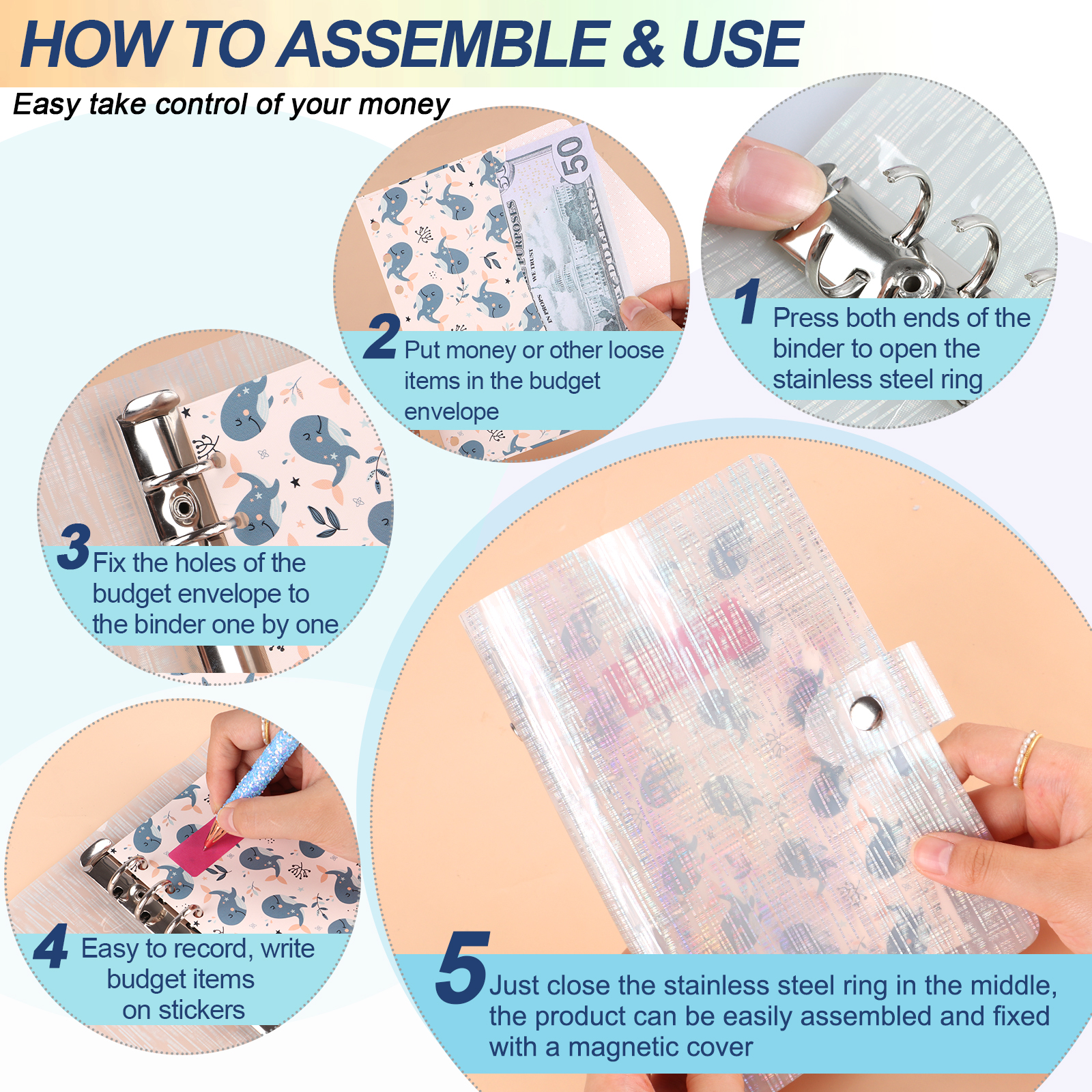 HOW TO ASSEMBLE & USE

Easy take control of your money

1 Press both ends of the binder to open the stainless steel ring

2 Put money or other loose items in the budget envelope

50

PURPOSES

WE TRUST

IN PROPS

3 Fix the holes of the budget envelope to the binder one by one

4 Easy to record, write budget items on stickers

5 Just close the stainless steel ring in the middle, the product can be easily assembled and fixed with a magnetic cover