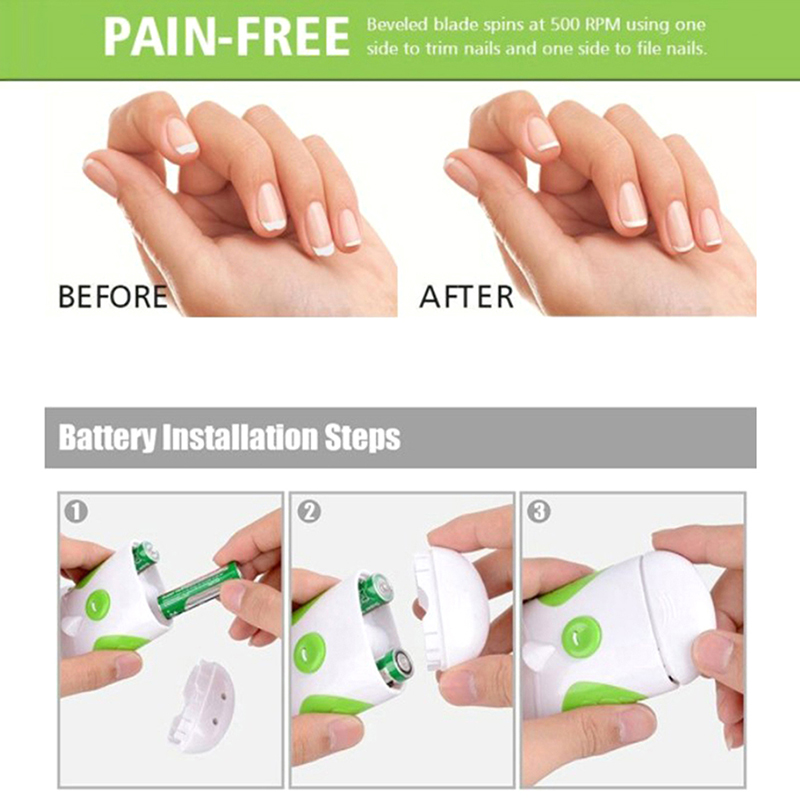 PAIN-FREE Beveled blade spins at 500 RPM using one side to trim nails and one side to file nails.

BEFORE

AFTER

Battery Installation Steps

1

2

3