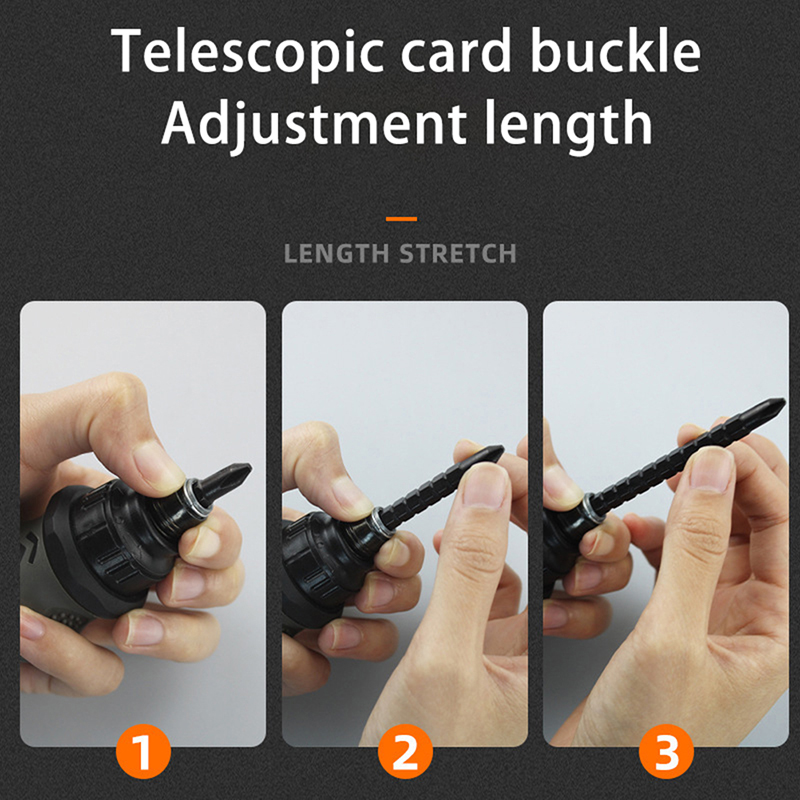 Telescopic card buckle
Adjustment length

LENGTH STRETCH

1

2

3