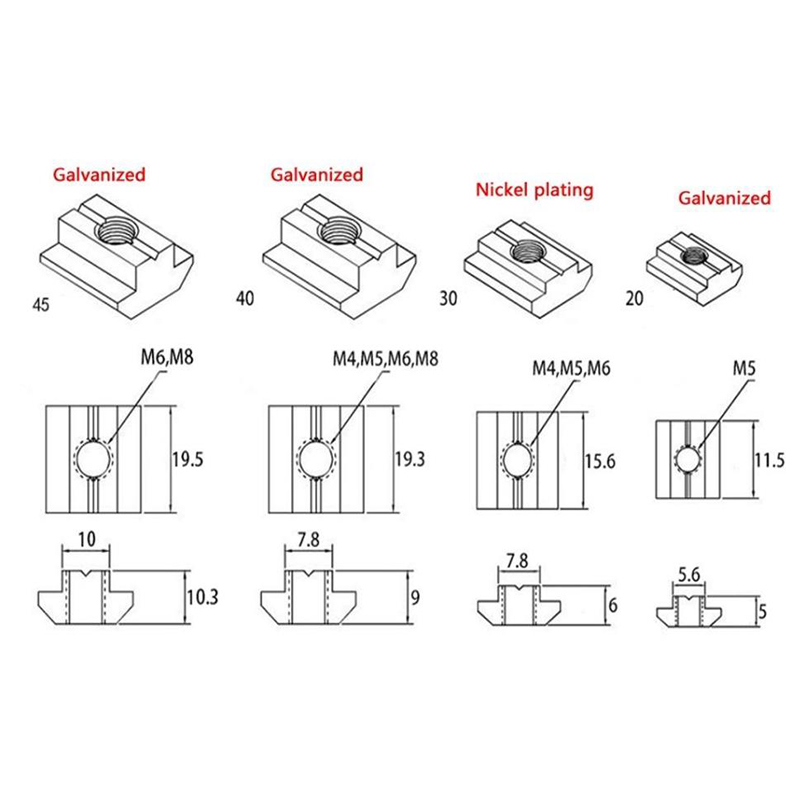 Galvanized
45
M6,M8
19.5
10
10.3

Galvanized
40
M4,M5,M6,M8
19.3
7.8
9

Nickel plating
30
M4,M5,M6
15.6
7.8
6

Galvanized
20
M5
11.5
5.6
5