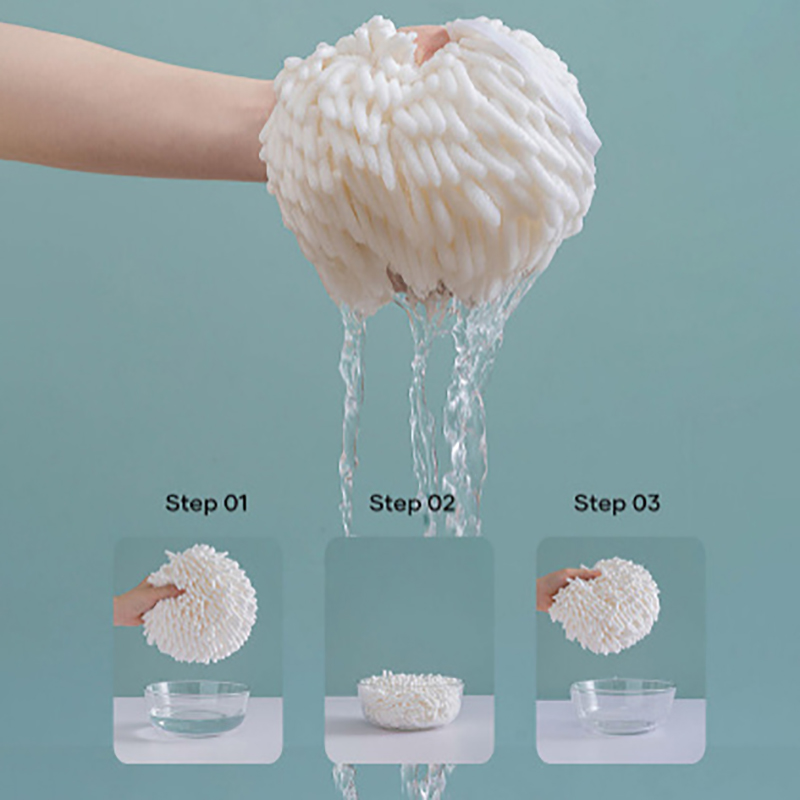 Step 01

Step 02

Step 03