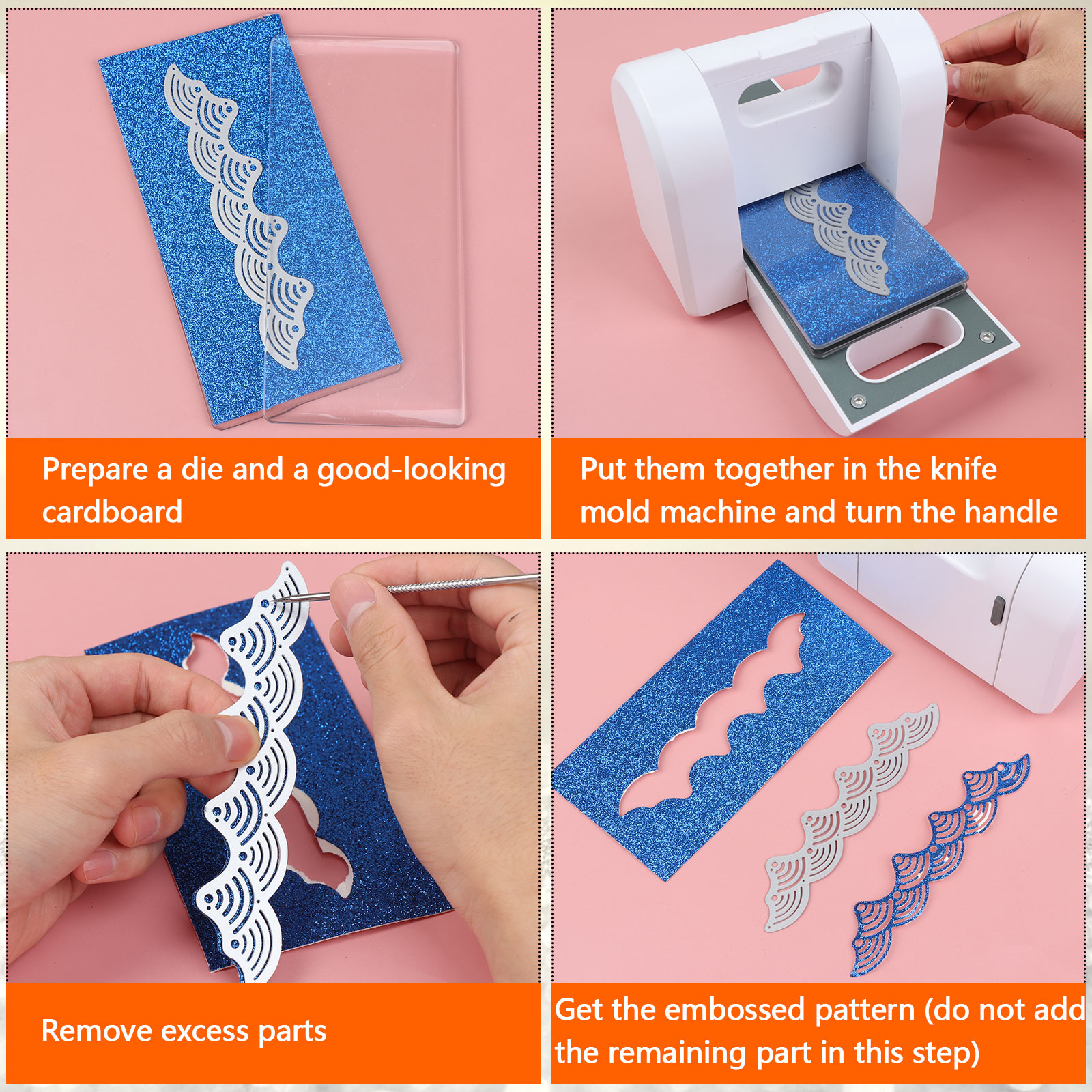 Prepare a die and a good-looking cardboard

Put them together in the knife mold machine and turn the handle

Remove excess parts

Get the embossed pattern (do not add the remaining part in this step)