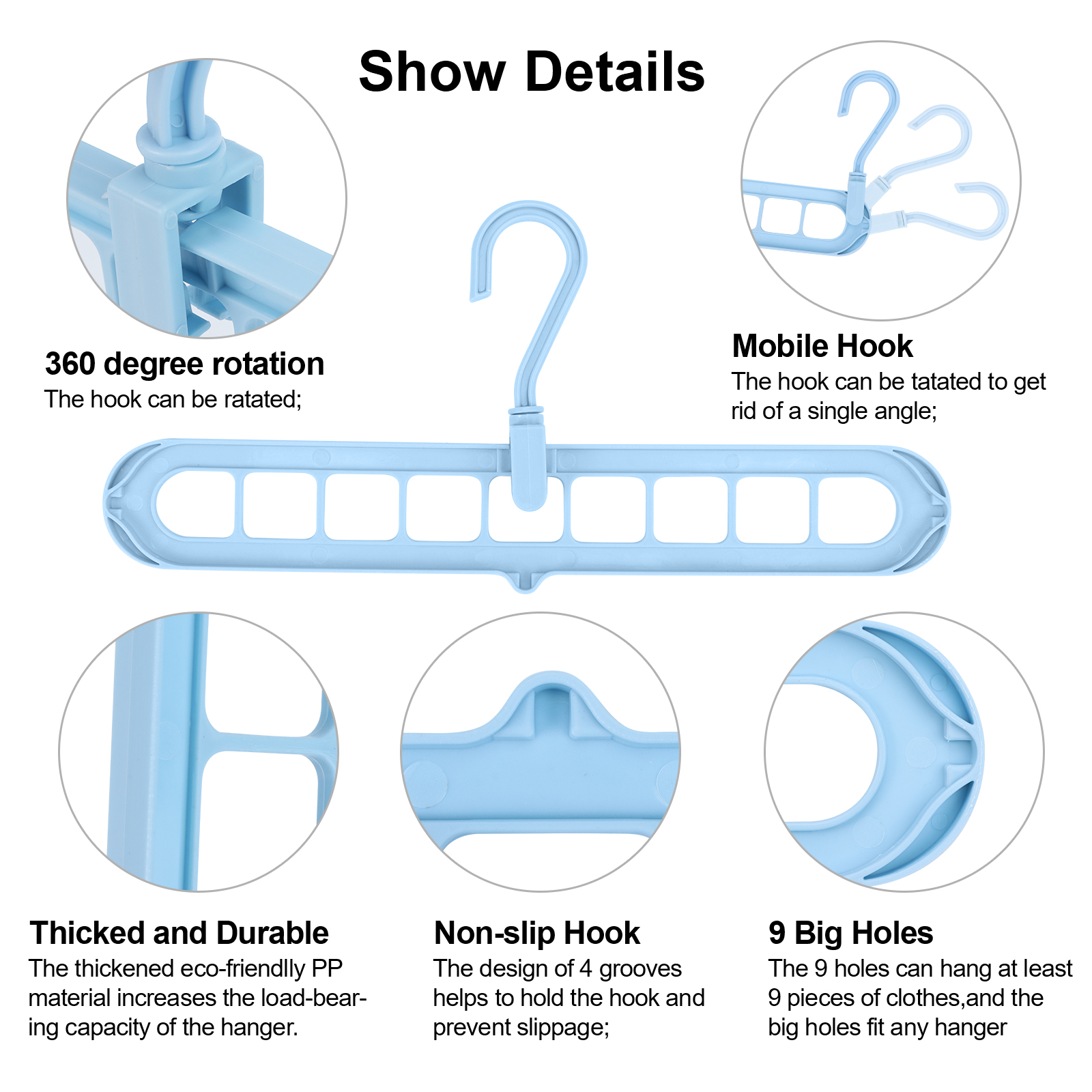 Show Details

360 degree rotation
The hook can be ratated;

Mobile Hook
The hook can be tatated to get rid of a single angle;

Thicked and Durable
The thickened eco-friendlly PP material increases the load-bearing capacity of the hanger.

Non-slip Hook
The design of 4 grooves helps to hold the hook and prevent slippage;

9 Big Holes
The 9 holes can hang at least 9 pieces of clothes,and the big holes fit any hanger