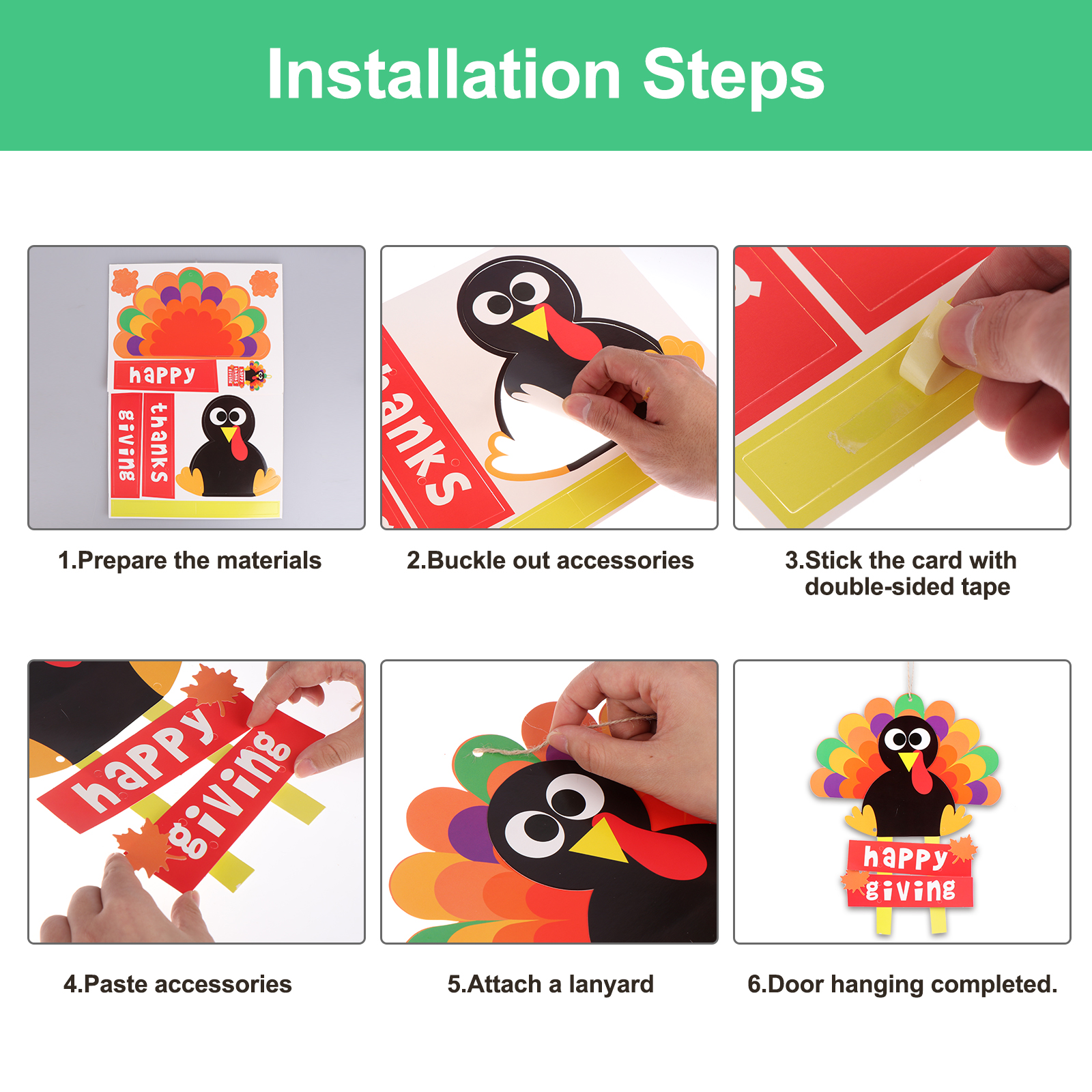 Installation Steps

happy

thanks

giving

1.Prepare the materials

anks

2.Buckle out accessories

3.Stick the card with double-sided tape

happy

giving

4.Paste accessories

5.Attach a lanyard

happy

giving

6.Door hanging completed.