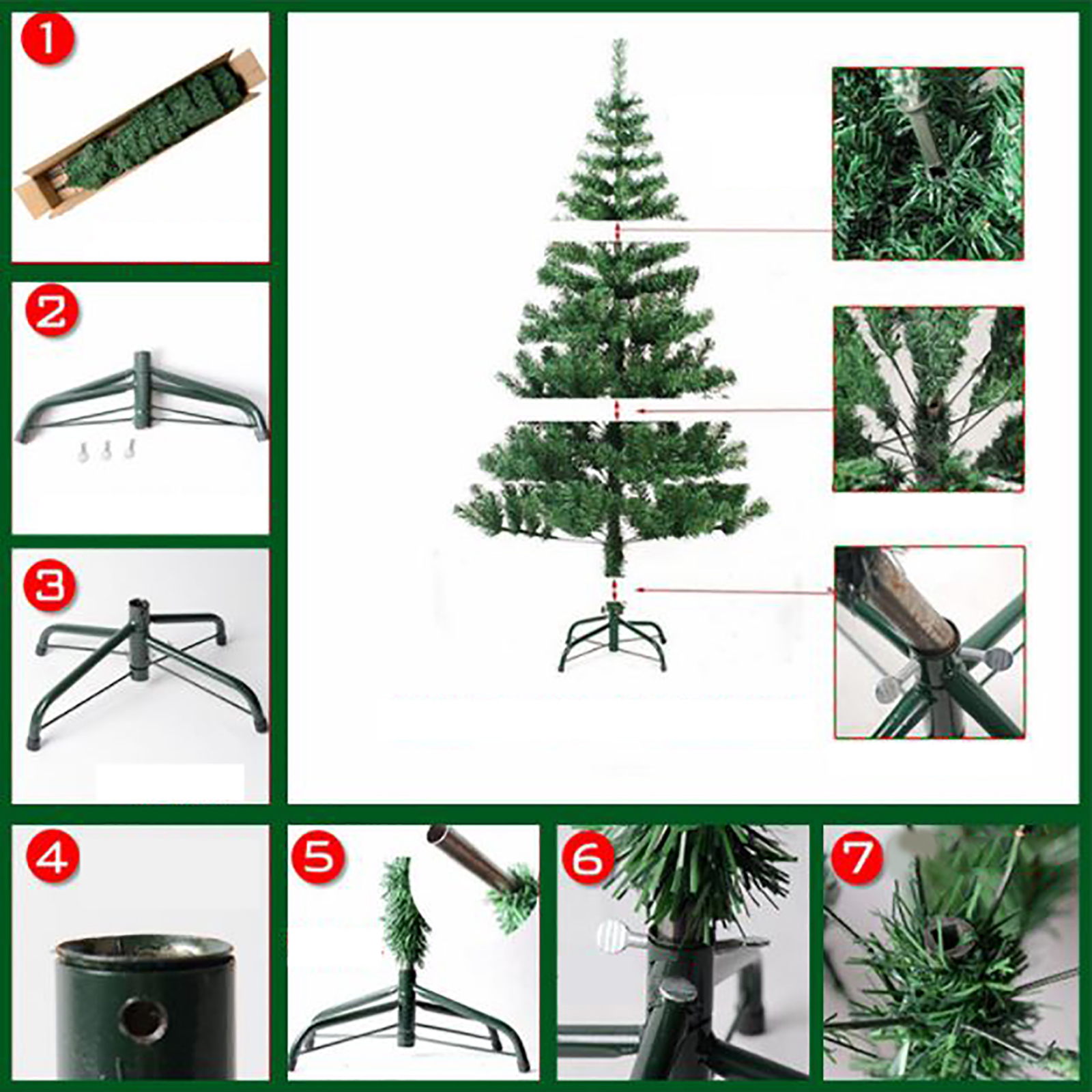 1

2

3

4

5

6

7