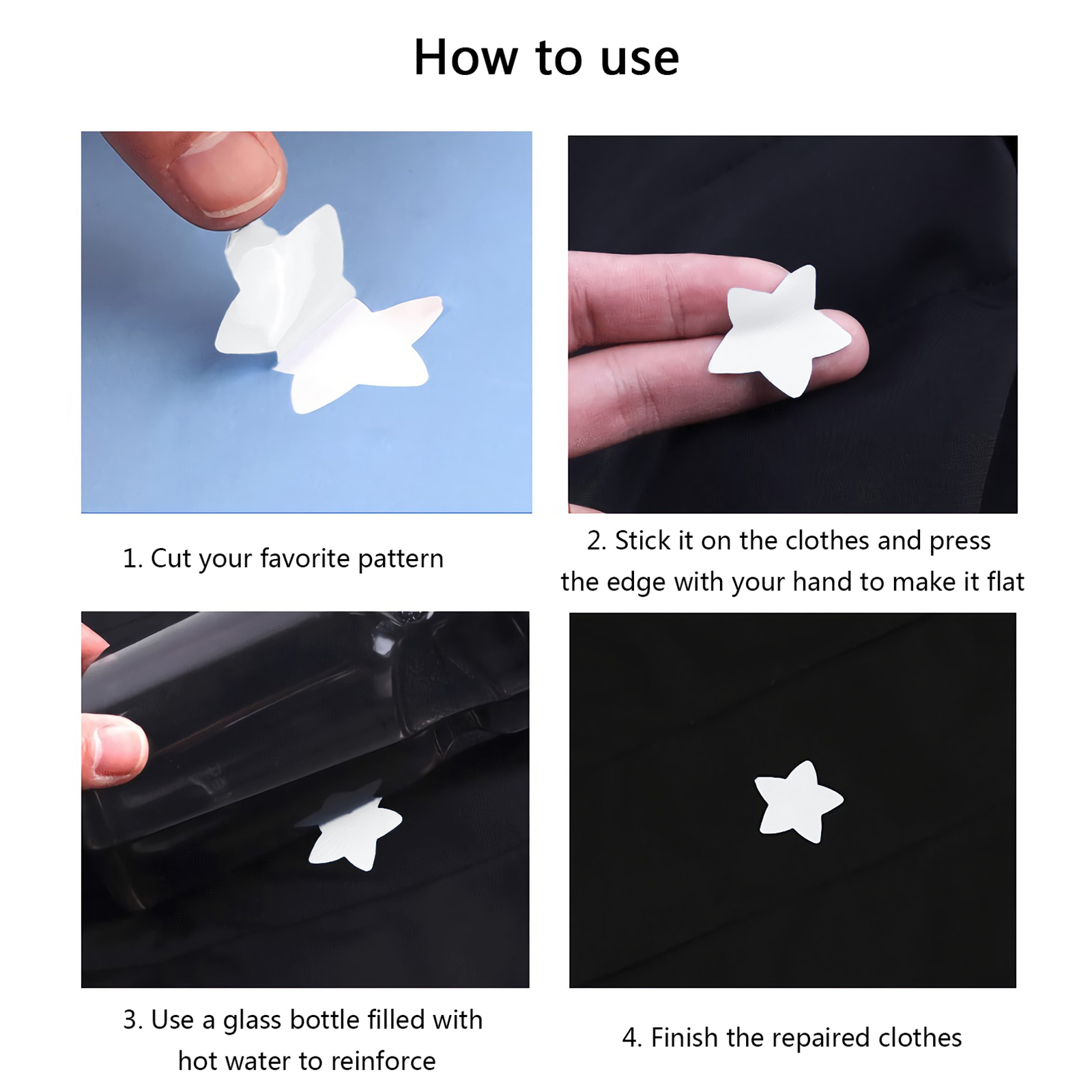 How to use

1. Cut your favorite pattern

2. Stick it on the clothes and press the edge with your hand to make it flat

3. Use a glass bottle filled with hot water to reinforce

4. Finish the repaired clothes