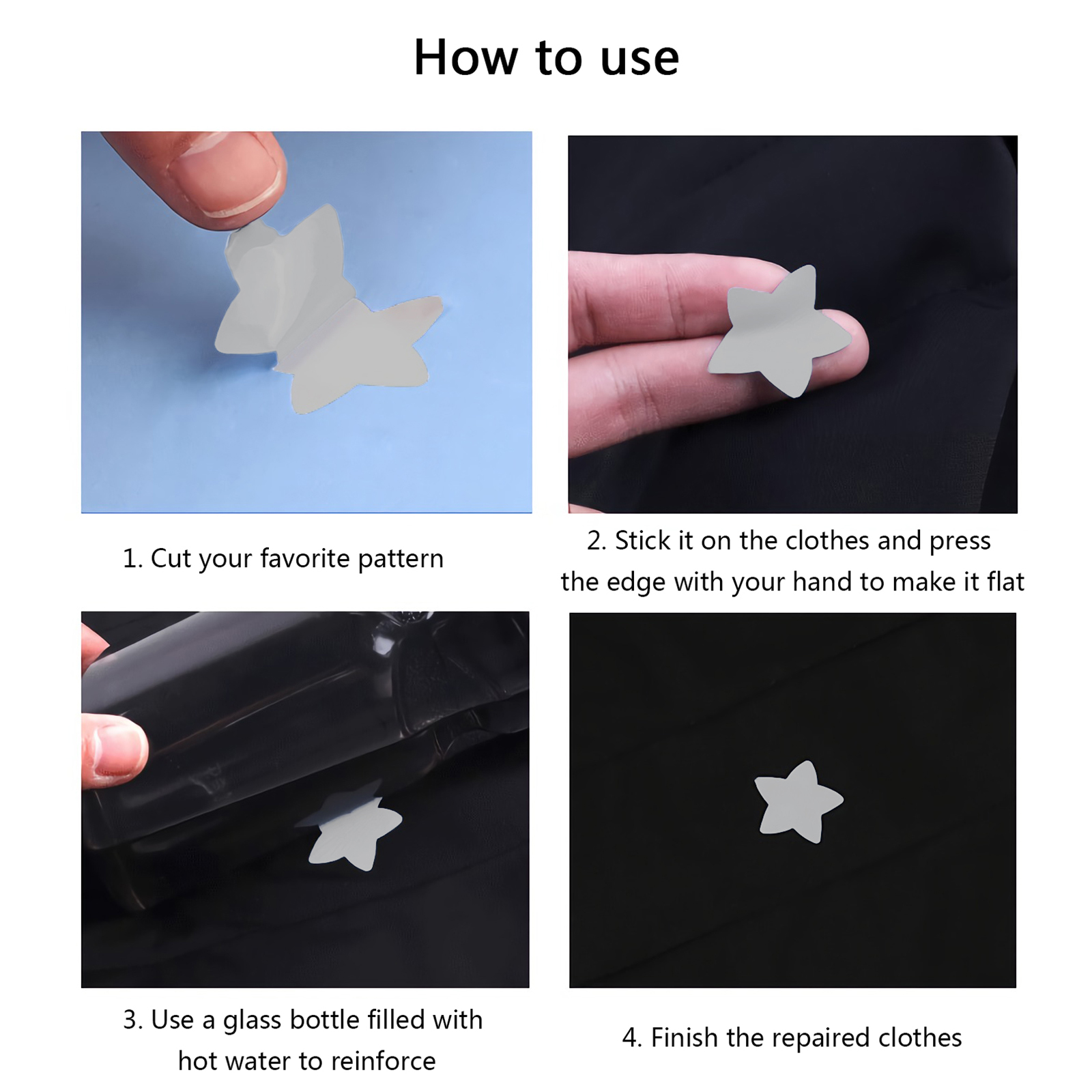 How to use

1. Cut your favorite pattern

2. Stick it on the clothes and press the edge with your hand to make it flat

3. Use a glass bottle filled with hot water to reinforce

4. Finish the repaired clothes