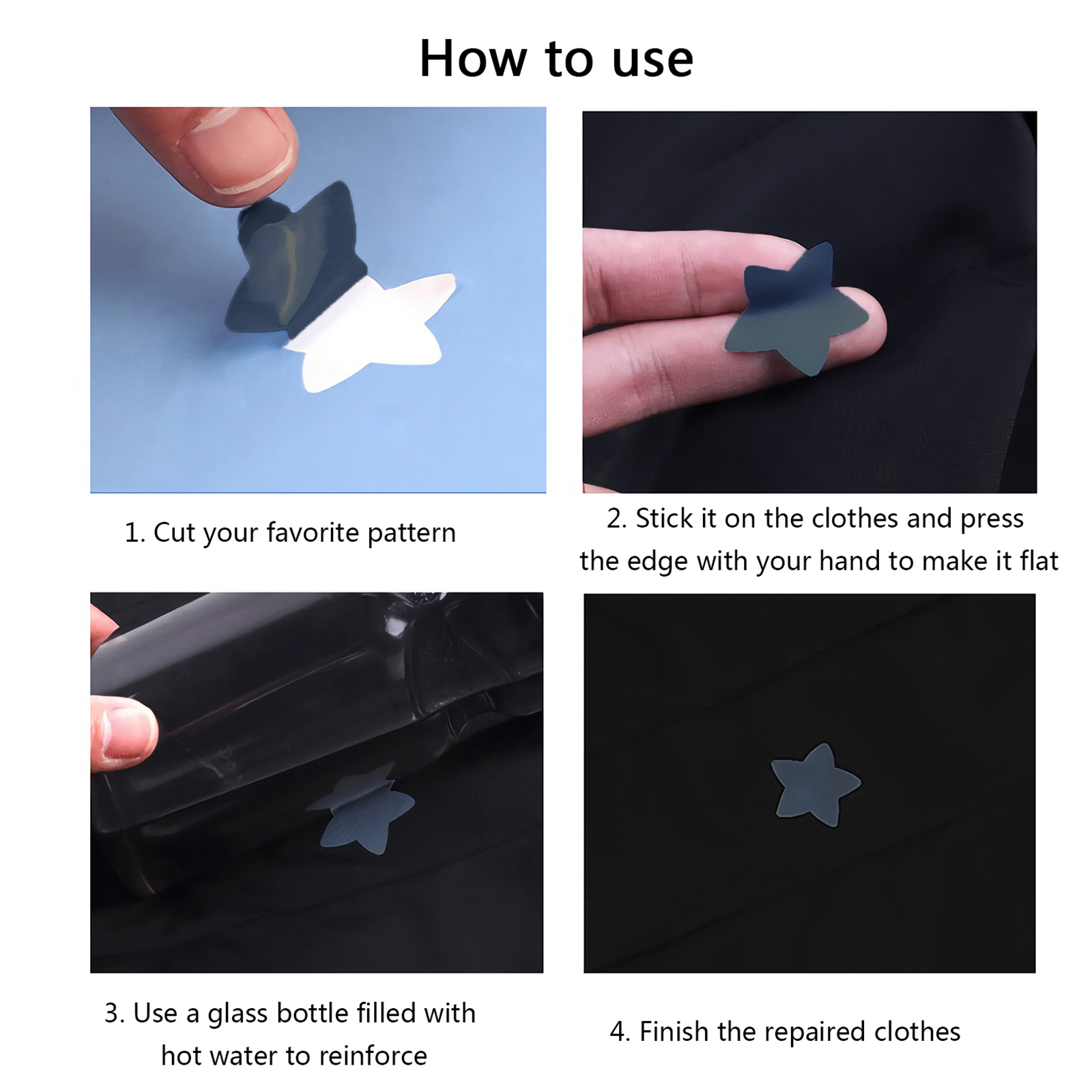 How to use

1. Cut your favorite pattern

2. Stick it on the clothes and press the edge with your hand to make it flat

3. Use a glass bottle filled with hot water to reinforce

4. Finish the repaired clothes