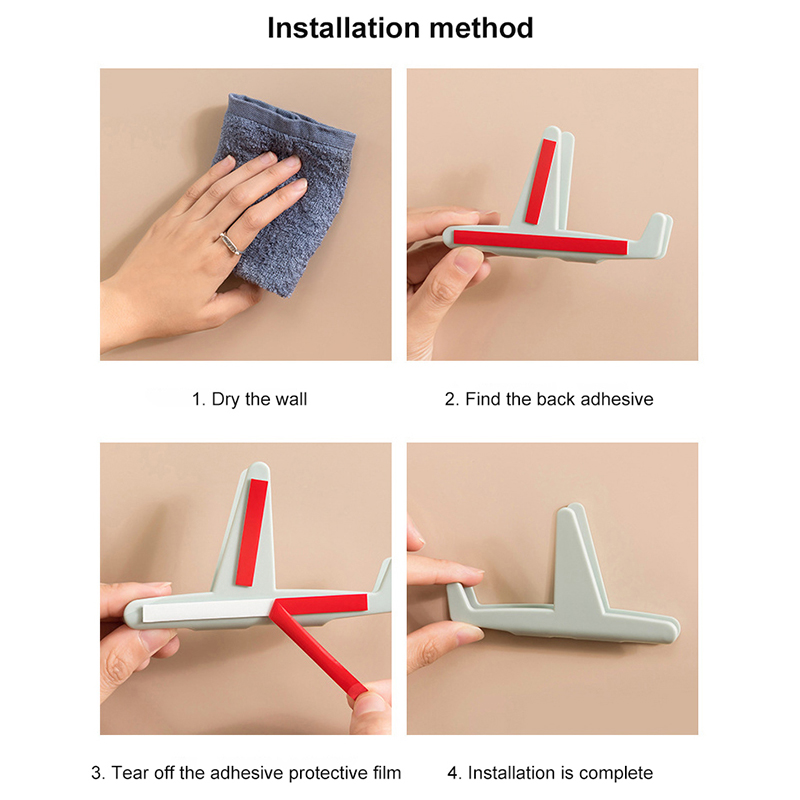 Installation method

1. Dry the wall

2. Find the back adhesive

3. Tear off the adhesive protective film

4. Installation is complete