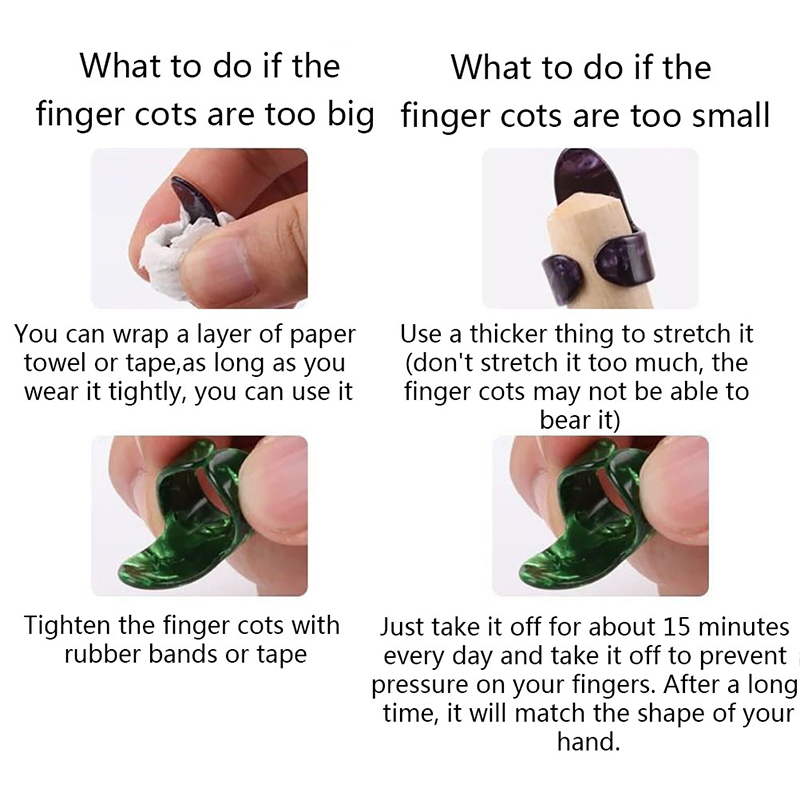 What to do if the finger cots are too big

You can wrap a layer of paper towel or tape,as long as you wear it tightly, you can use it

Tighten the finger cots with rubber bands or tape

What to do if the finger cots are too small

Use a thicker thing to stretch it (don't stretch it too much, the finger cots may not be able to bear it)

Just take it off for about 15 minutes every day and take it off to prevent pressure on your fingers. After a long time, it will match the shape of your hand.