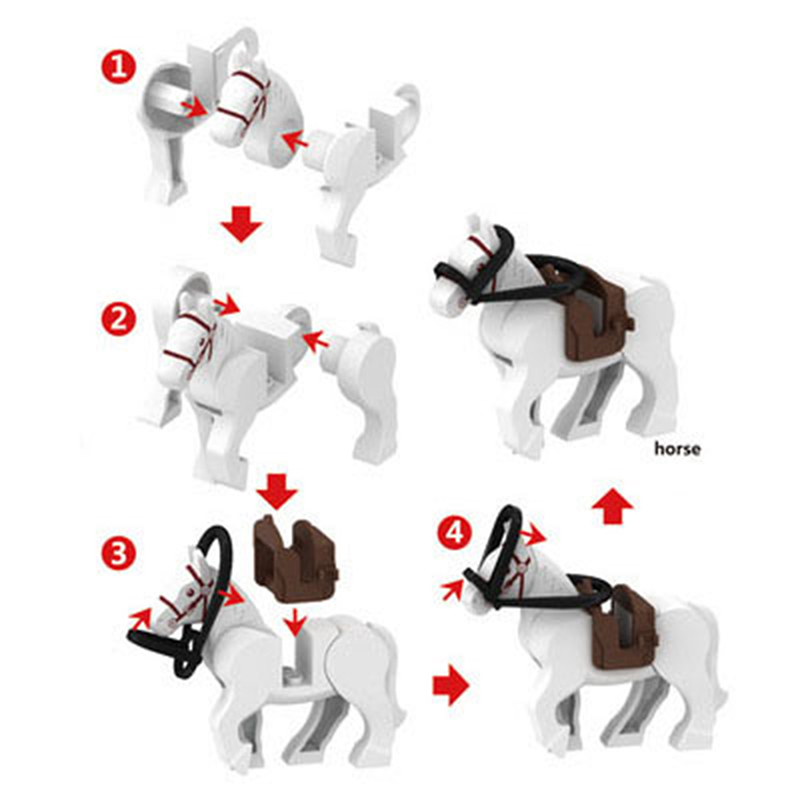 1

2

horse

3

4