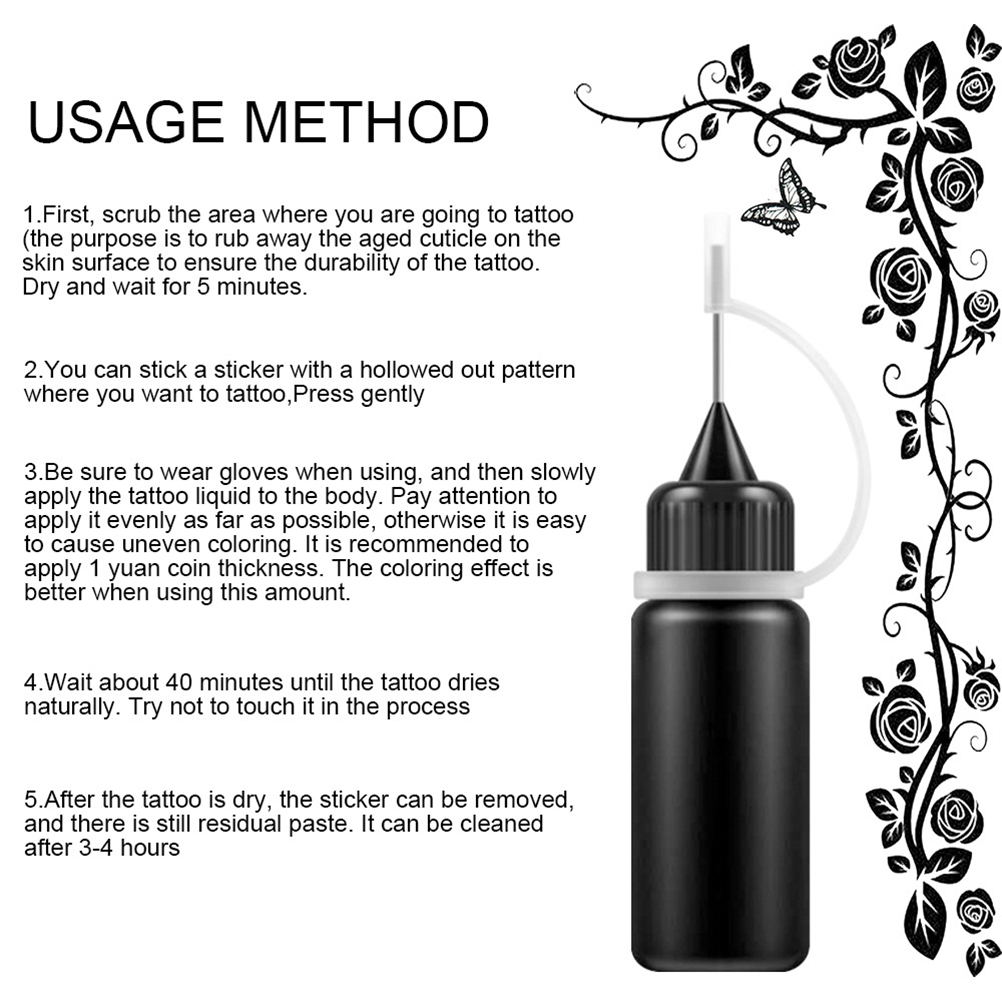 USAGE METHOD

1.First, scrub the area where you are going to tattoo (the purpose is to rub away the aged cuticle on the skin surface to ensure the durability of the tattoo. Dry and wait for 5 minutes.

2.You can stick a sticker with a hollowed out pattern where you want to tattoo,Press gently

3.Be sure to wear gloves when using, and then slowly apply the tattoo liquid to the body. Pay attention to apply it evenly as far as possible, otherwise it is easy to cause uneven coloring. It is recommended to apply 1 yuan coin thickness. The coloring effect is better when using this amount.

4.Wait about 40 minutes until the tattoo dries naturally. Try not to touch it in the process

5.After the tattoo is dry, the sticker can be removed, and there is still residual paste. It can be cleaned after 3-4 hours