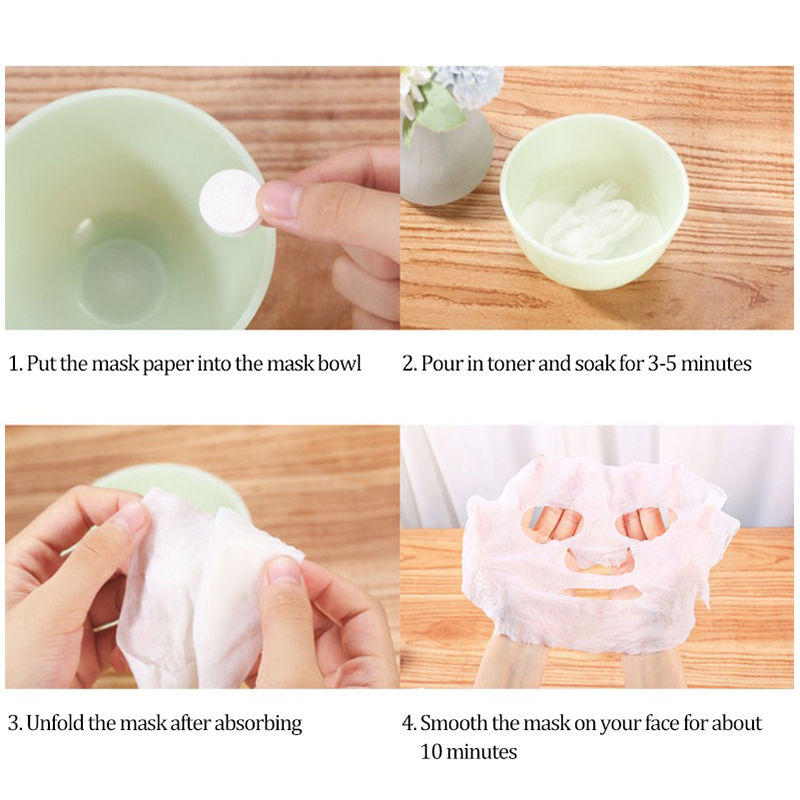 1. Put the mask paper into the mask bowl

2. Pour in toner and soak for 3-5 minutes

3. Unfold the mask after absorbing

4. Smooth the mask on your face for about 10 minutes