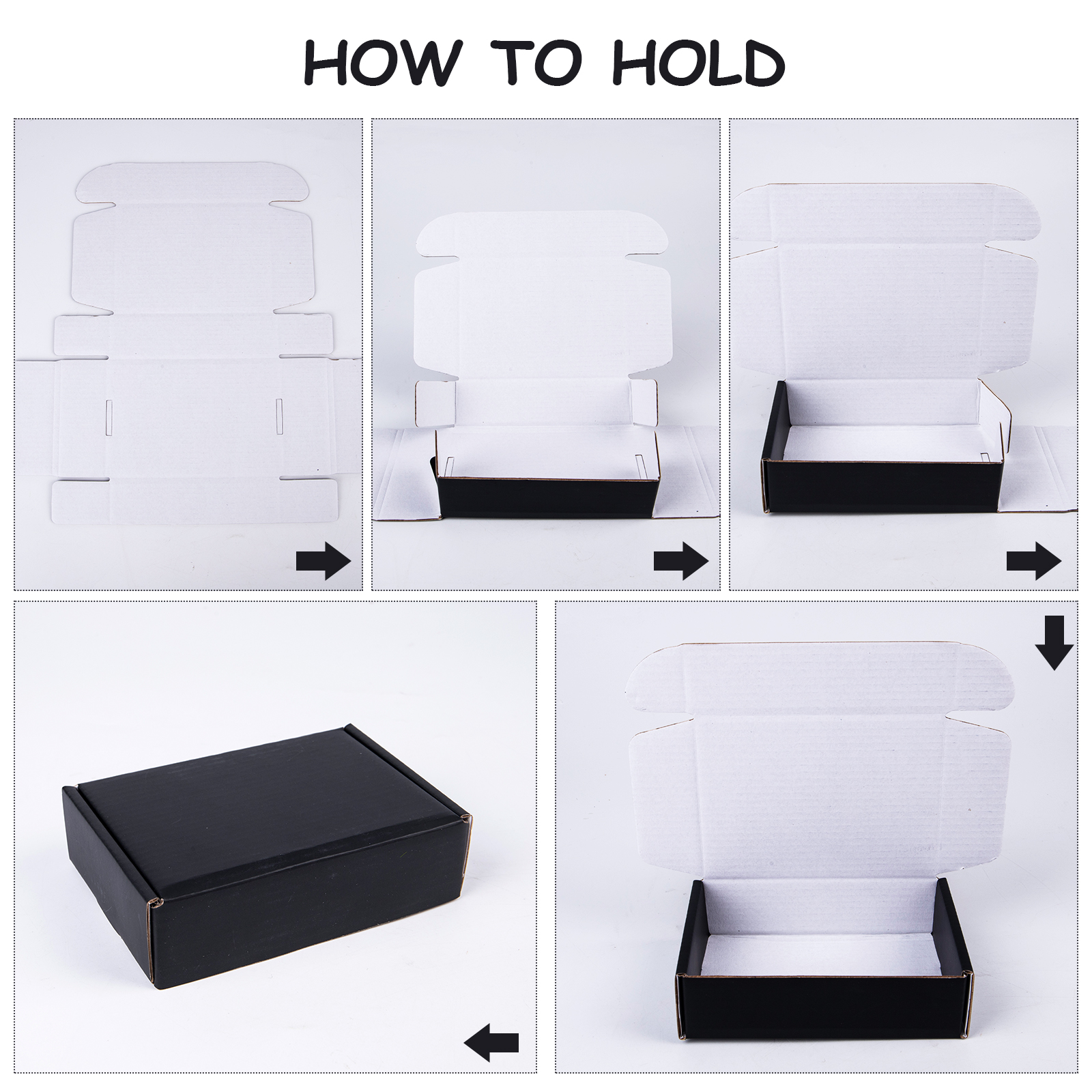 HOW TO HOLD