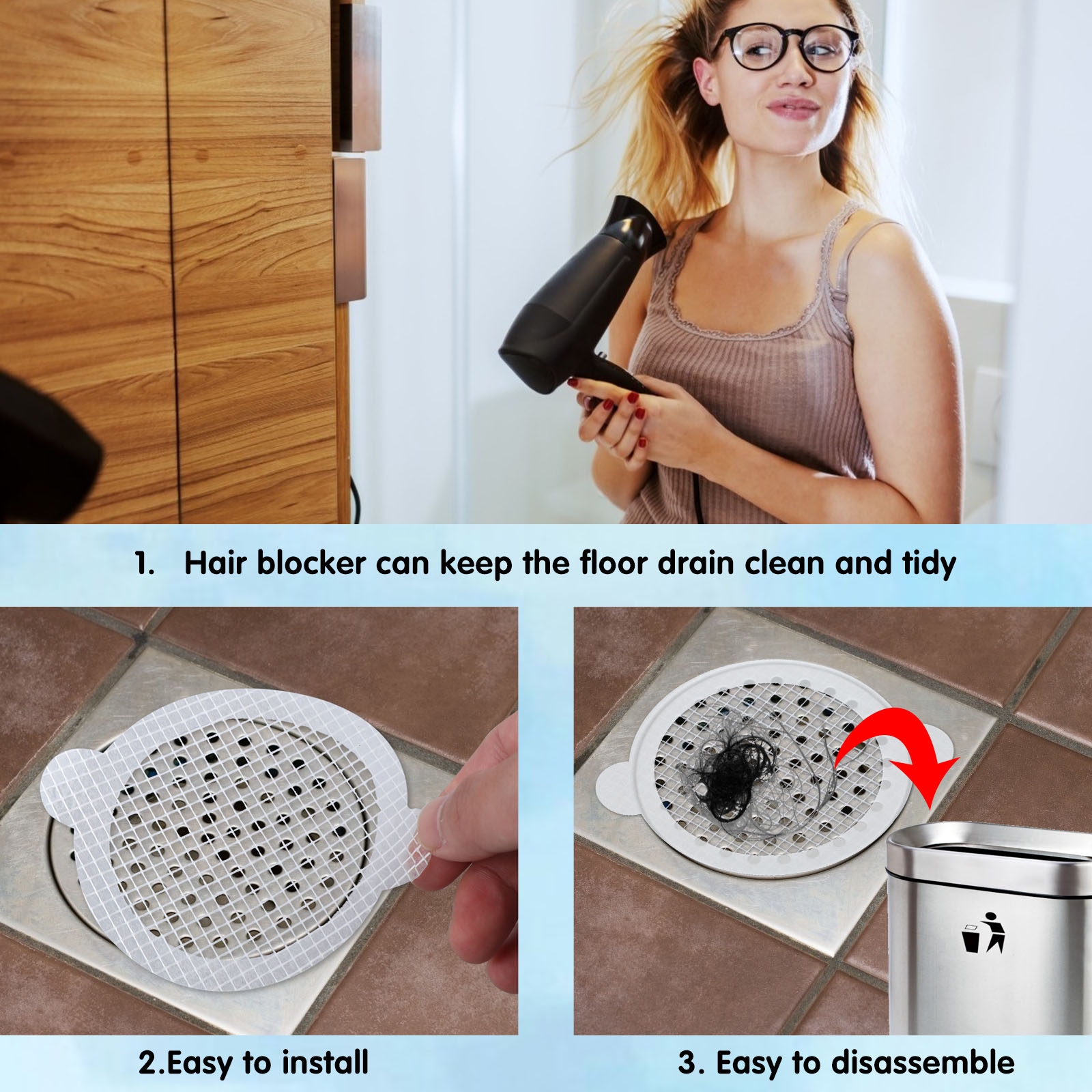 1. Hair blocker can keep the floor drain clean and tidy

2.Easy to install

3. Easy to disassemble