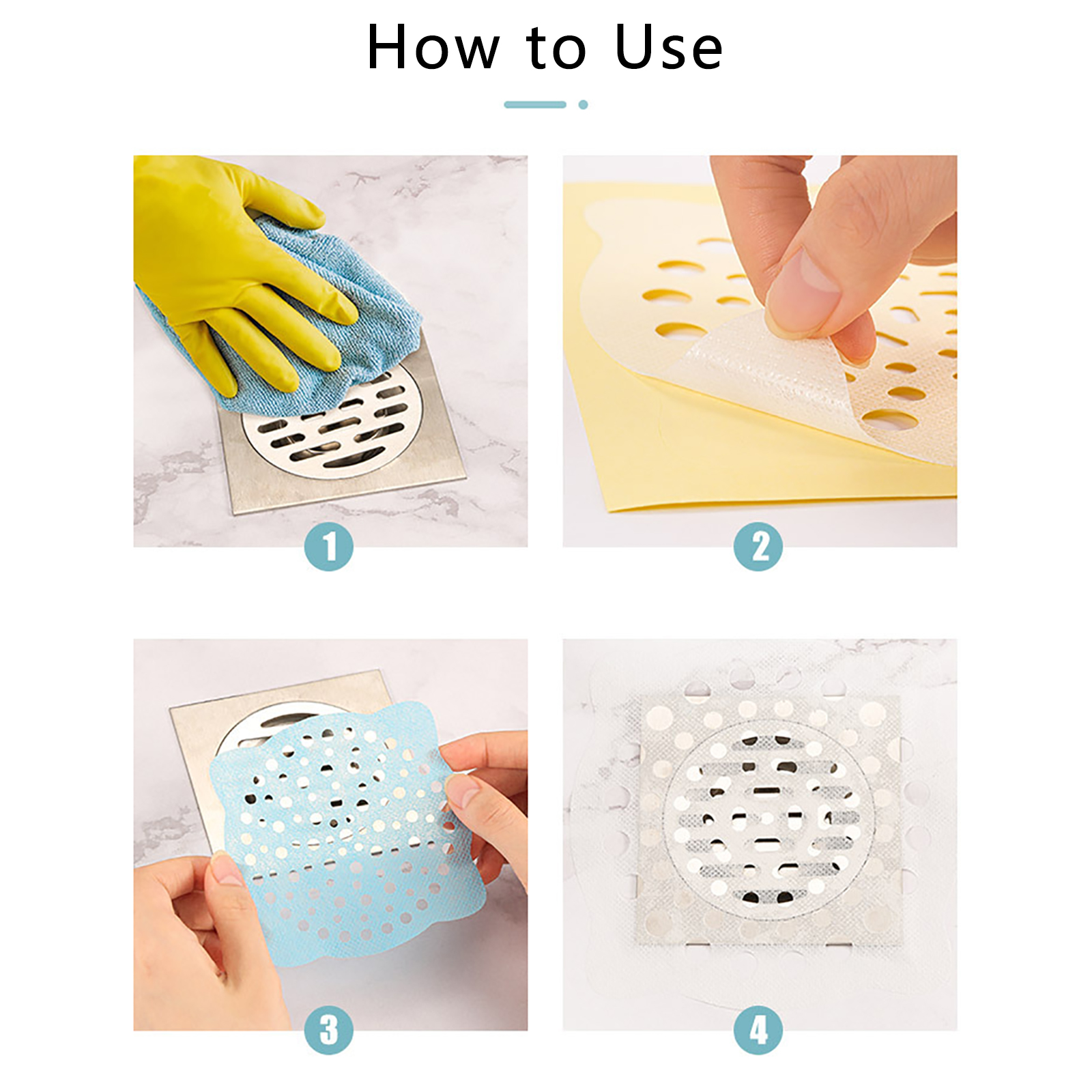 How to Use

1

2

3

4