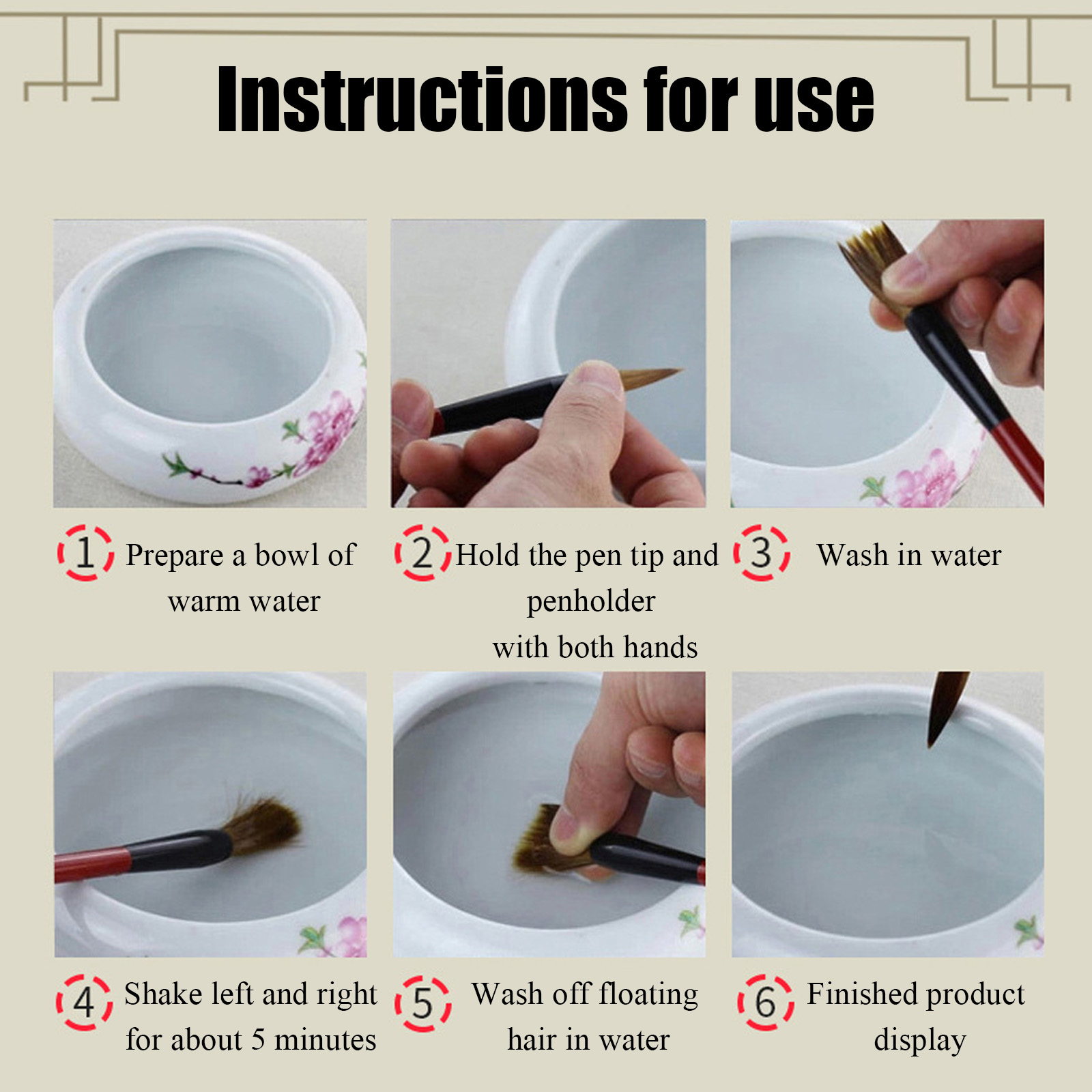 Instructions for use

1 Prepare a bowl of warm water

2 Hold the pen tip and penholder with both hands

3 Wash in water

4 Shake left and right for about 5 minutes

5 Wash off floating hair in water

6 Finished product display