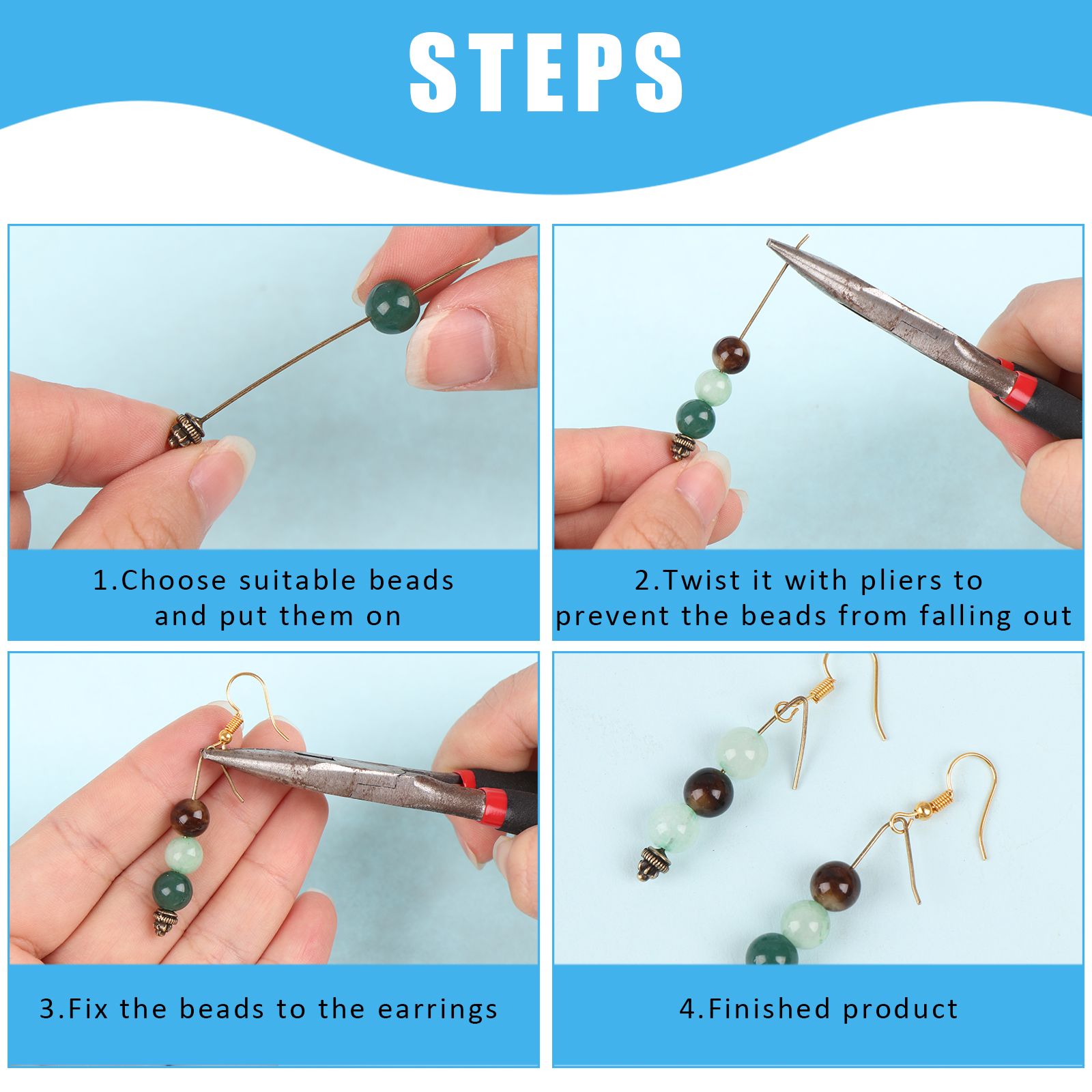 STEPS

1.Choose suitable beads and put them on

2.Twist it with pliers to prevent the beads from falling out

3.Fix the beads to the earrings

4.Finished product