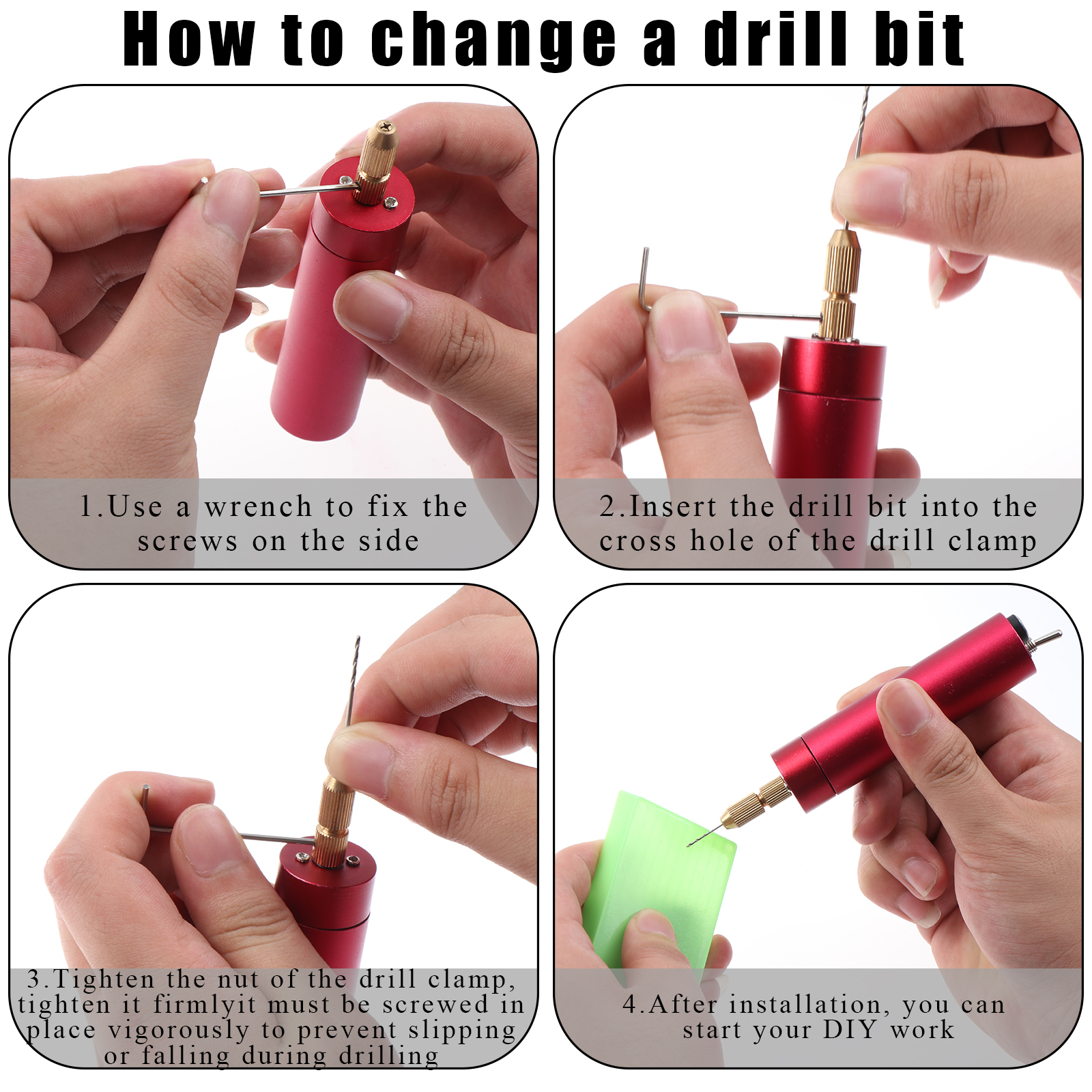 How to change a drill bit

1.Use a wrench to fix the screws on the side

2.Insert the drill bit into the cross hole of the drill clamp

3.Tighten the nut of the drill clamp, tighten it firmlyit must be screwed in place vigorously to prevent slipping or falling during drilling

4.After installation, you can start your DIY work