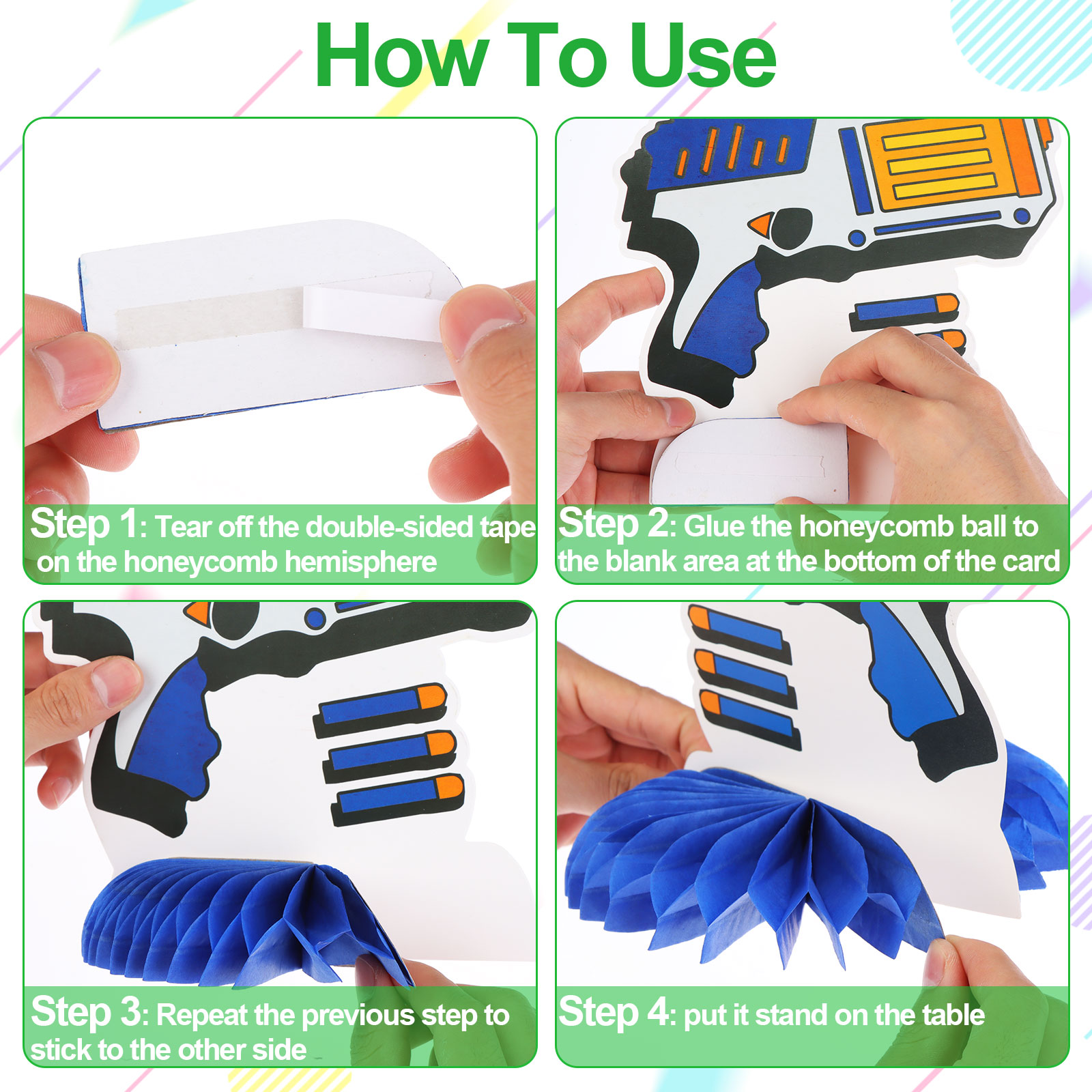 How To Use

Step 1: Tear off the double-sided tape on the honeycomb hemisphere

Step 2: Glue the honeycomb ball to the blank area at the bottom of the card

Step 3: Repeat the previous step to stick to the other side

Step 4: put it stand on the table