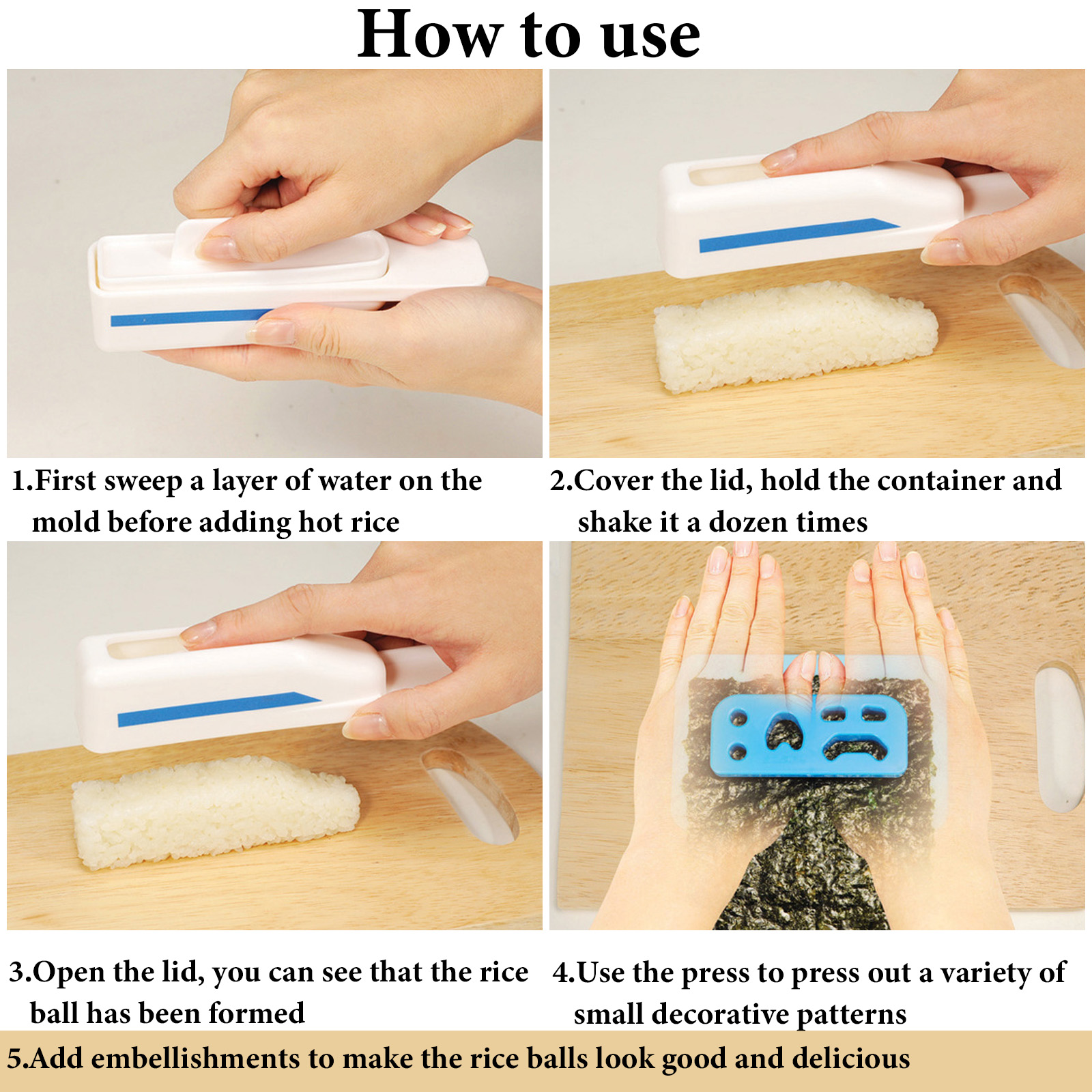 How to use

1.First sweep a layer of water on the mold before adding hot rice

2.Cover the lid, hold the container and shake it a dozen times

3.Open the lid, you can see that the rice ball has been formed

4.Use the press to press out a variety of small decorative patterns

5.Add embellishments to make the rice balls look good and delicious