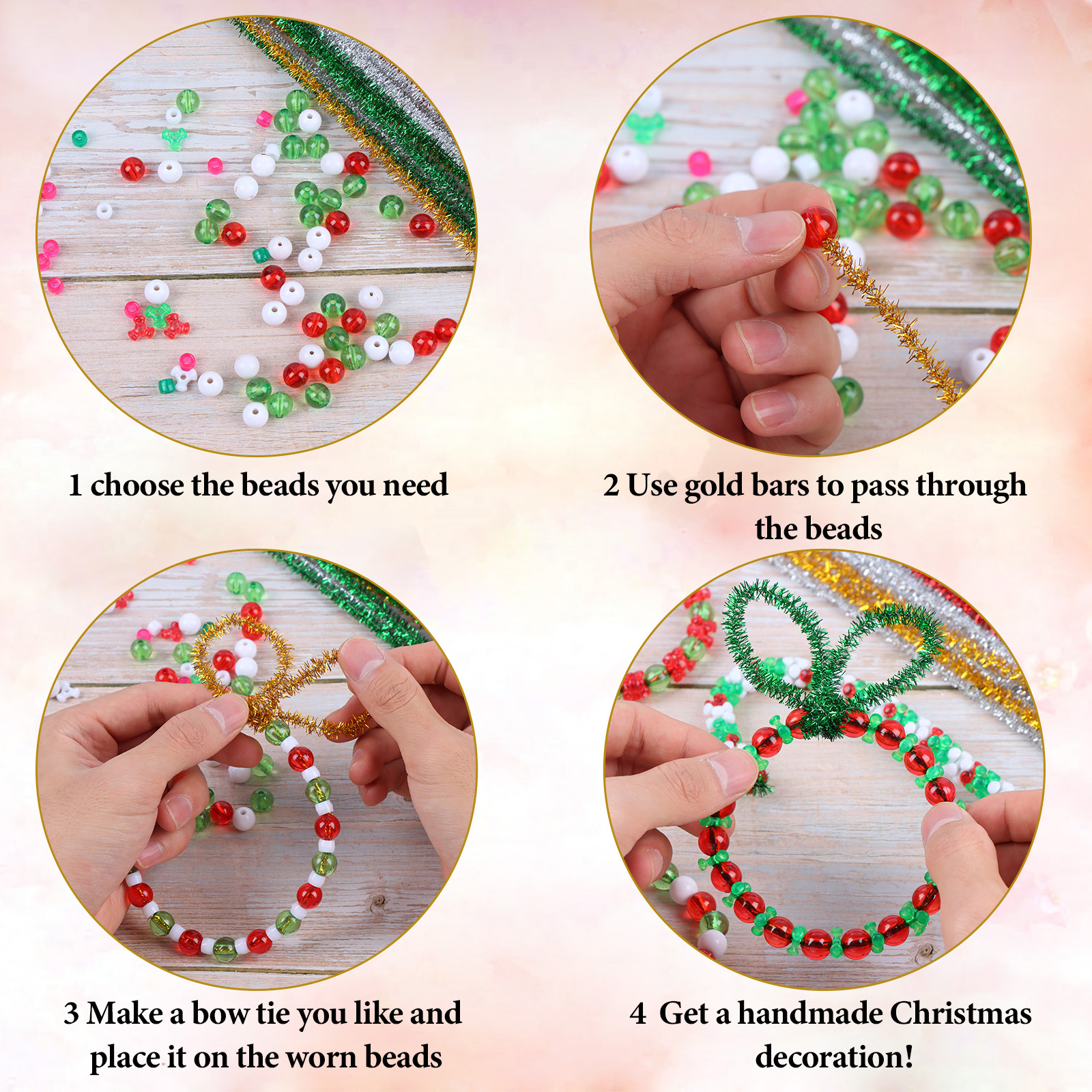 1 choose the beads you need

2 Use gold bars to pass through the beads

3 Make a bow tie you like and place it on the worn beads

4 Get a handmade Christmas decoration!