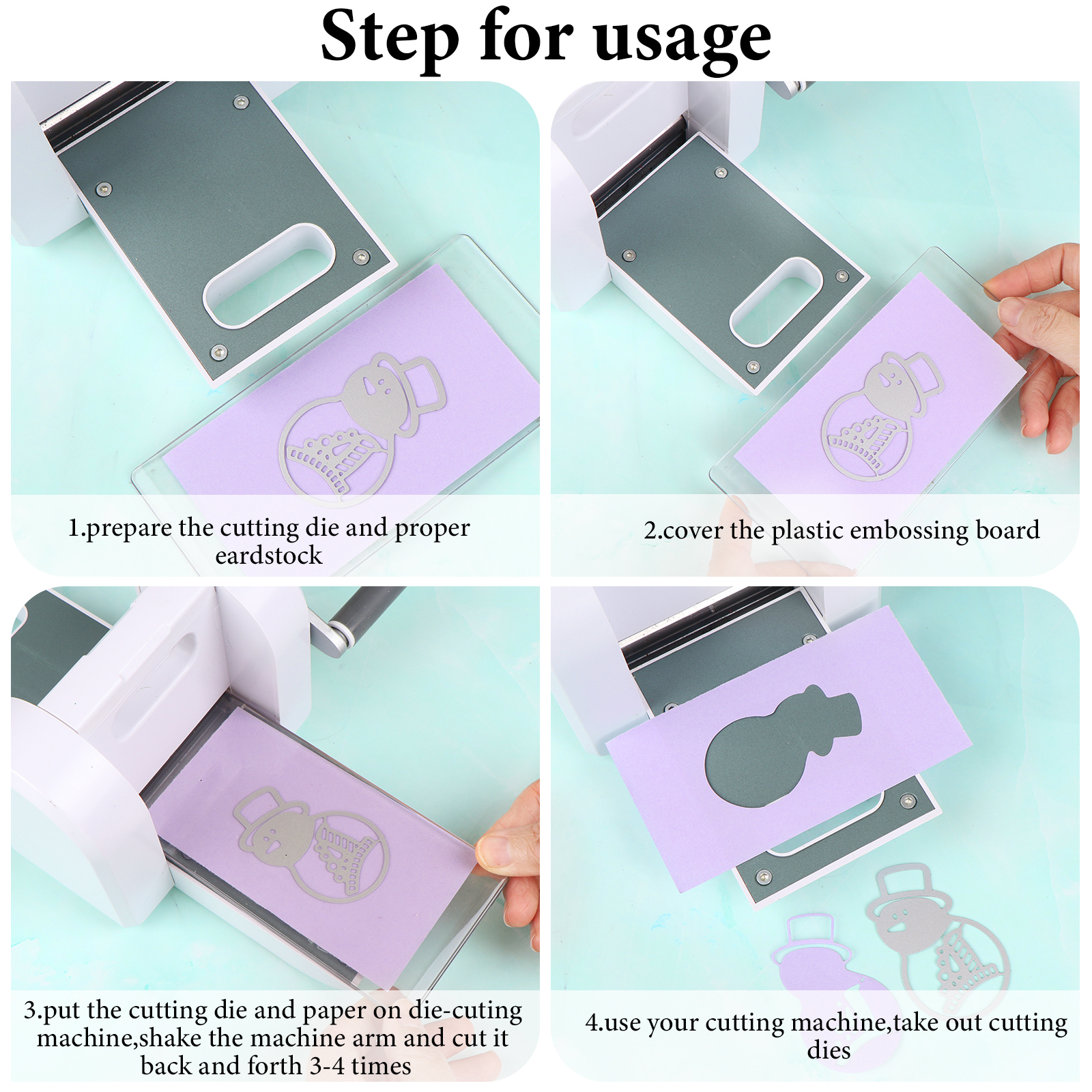 Step for usage

1.prepare the cutting die and proper eardstock

2.cover the plastic embossing board

3.put the cutting die and paper on die-cuting machine,shake the machine arm and cut it back and forth 3-4 times

4.use your cutting machine,take out cutting dies