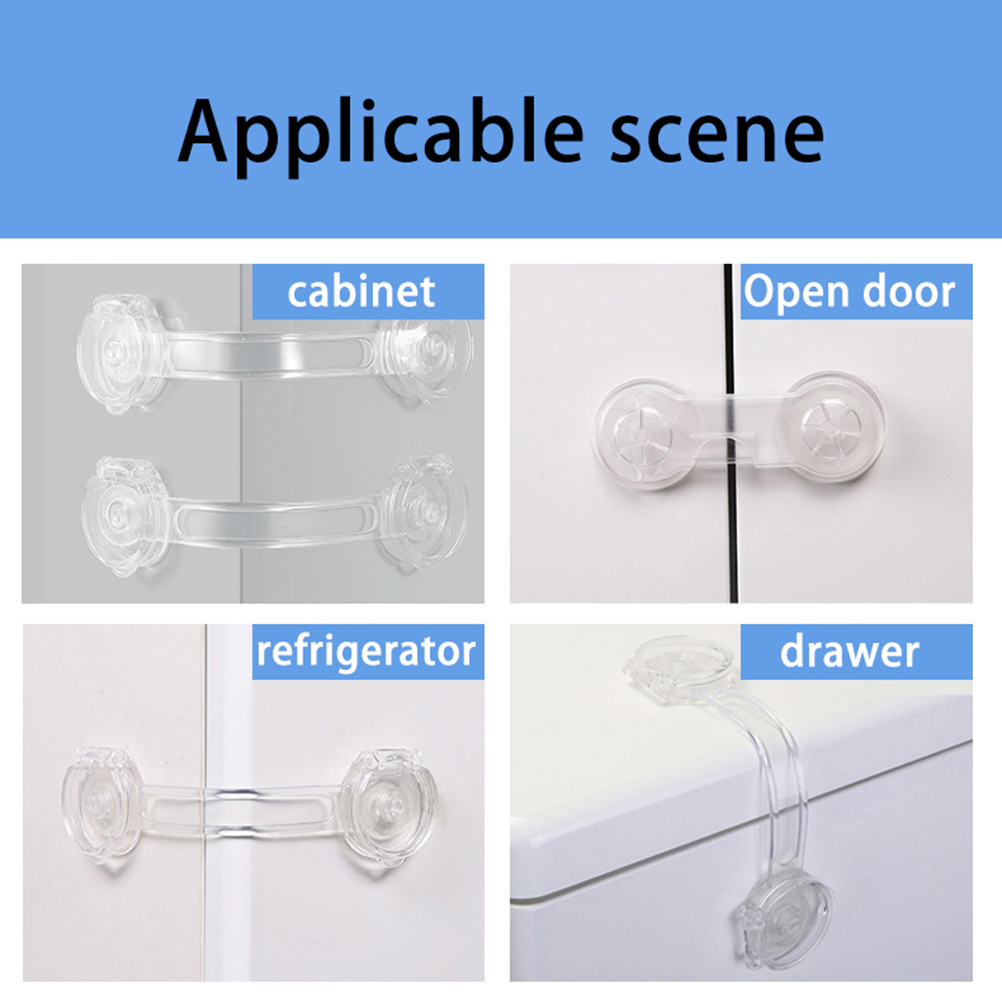 Applicable scene

cabinet

Open door

refrigerator

drawer