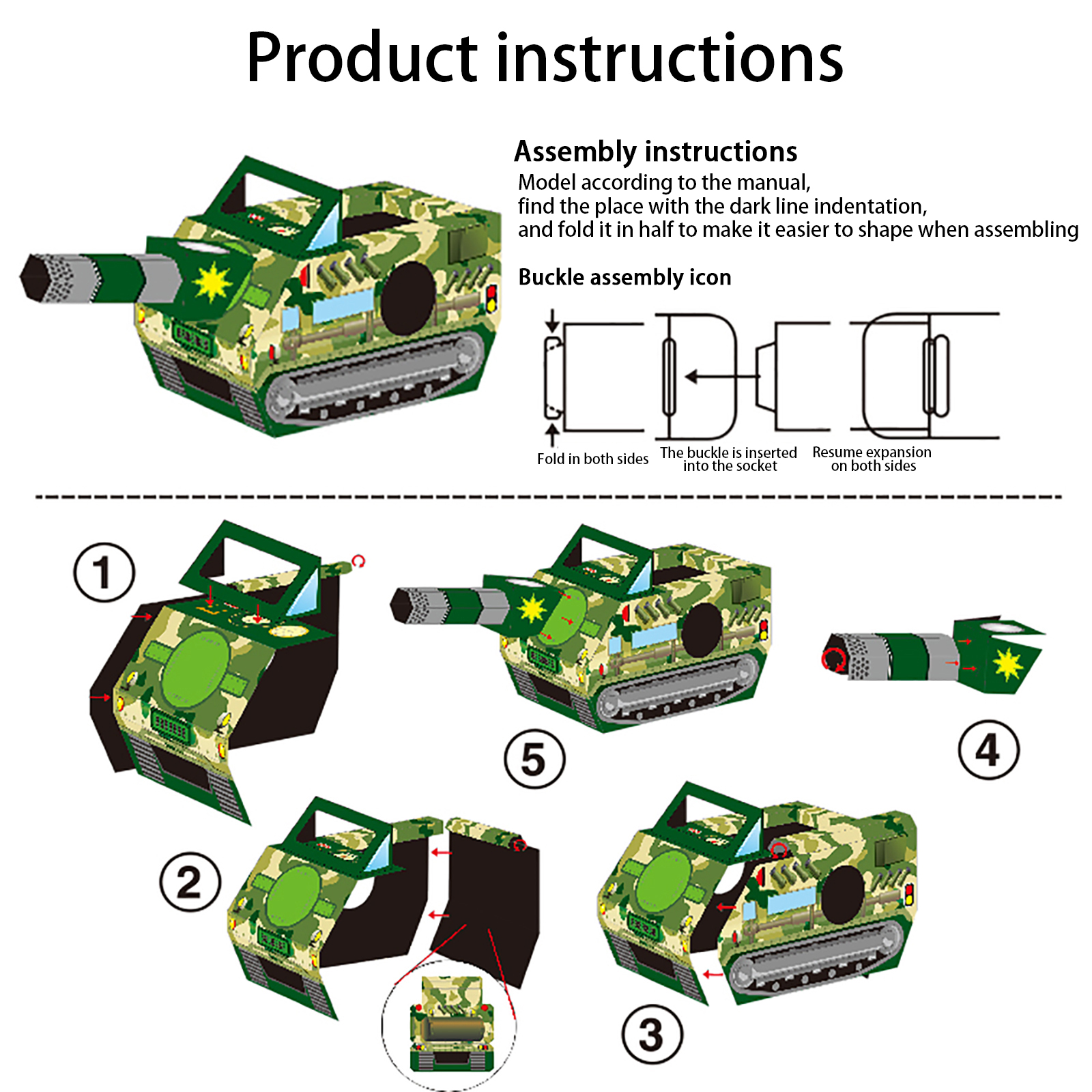 Product instructions

Assembly instructions
Model according to the manual, find the place with the dark line indentation, and fold it in half to make it easier to shape when assembling

Buckle assembly icon

Fold in both sides

The buckle is inserted into the socket

Resume expansion on both sides

①

⑤

④

②

③