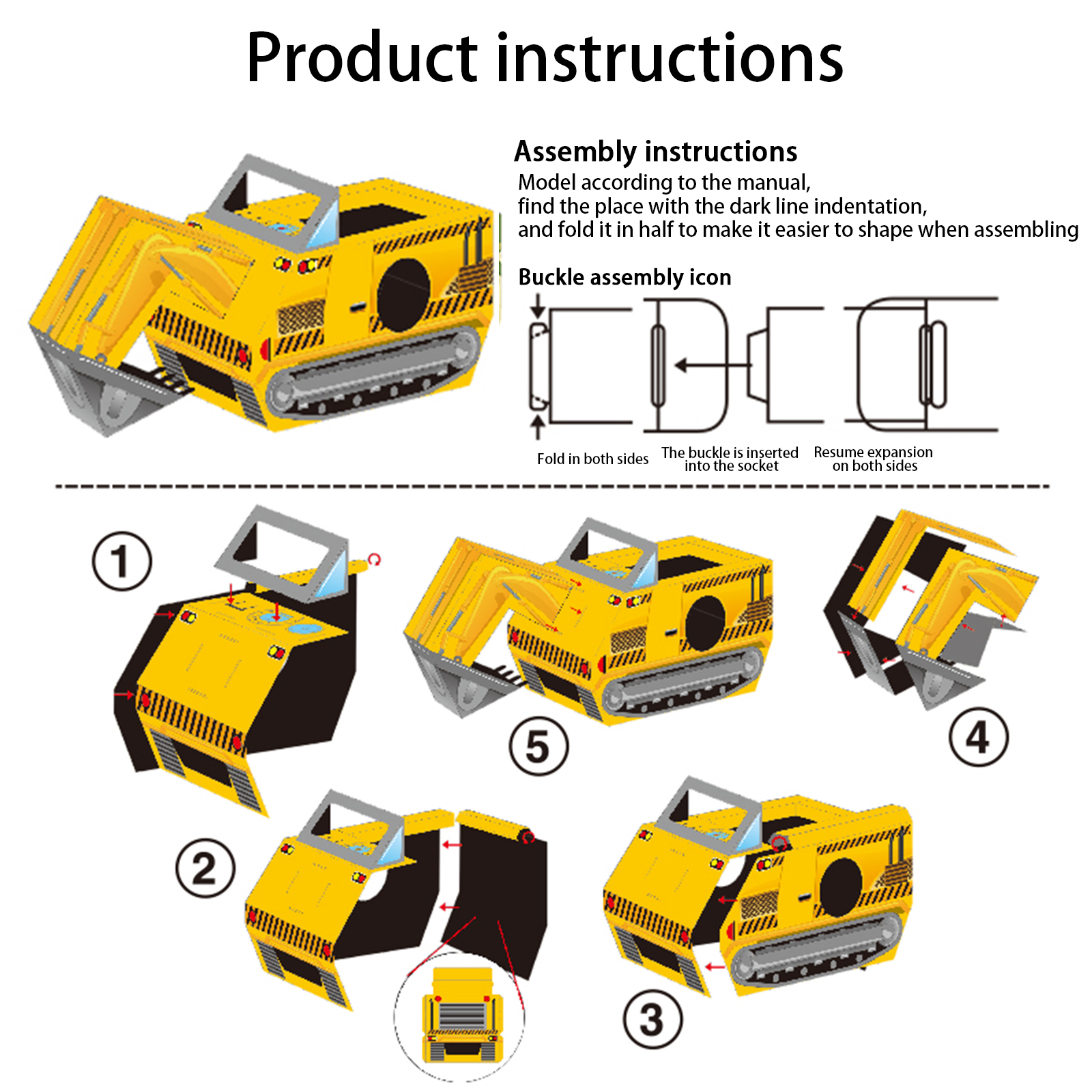 Product instructions

Assembly instructions
Model according to the manual,
find the place with the dark line indentation,
and fold it in half to make it easier to shape when assembling

Buckle assembly icon

Fold in both sides

The buckle is inserted into the socket

Resume expansion on both sides

①

⑤

④

②

③