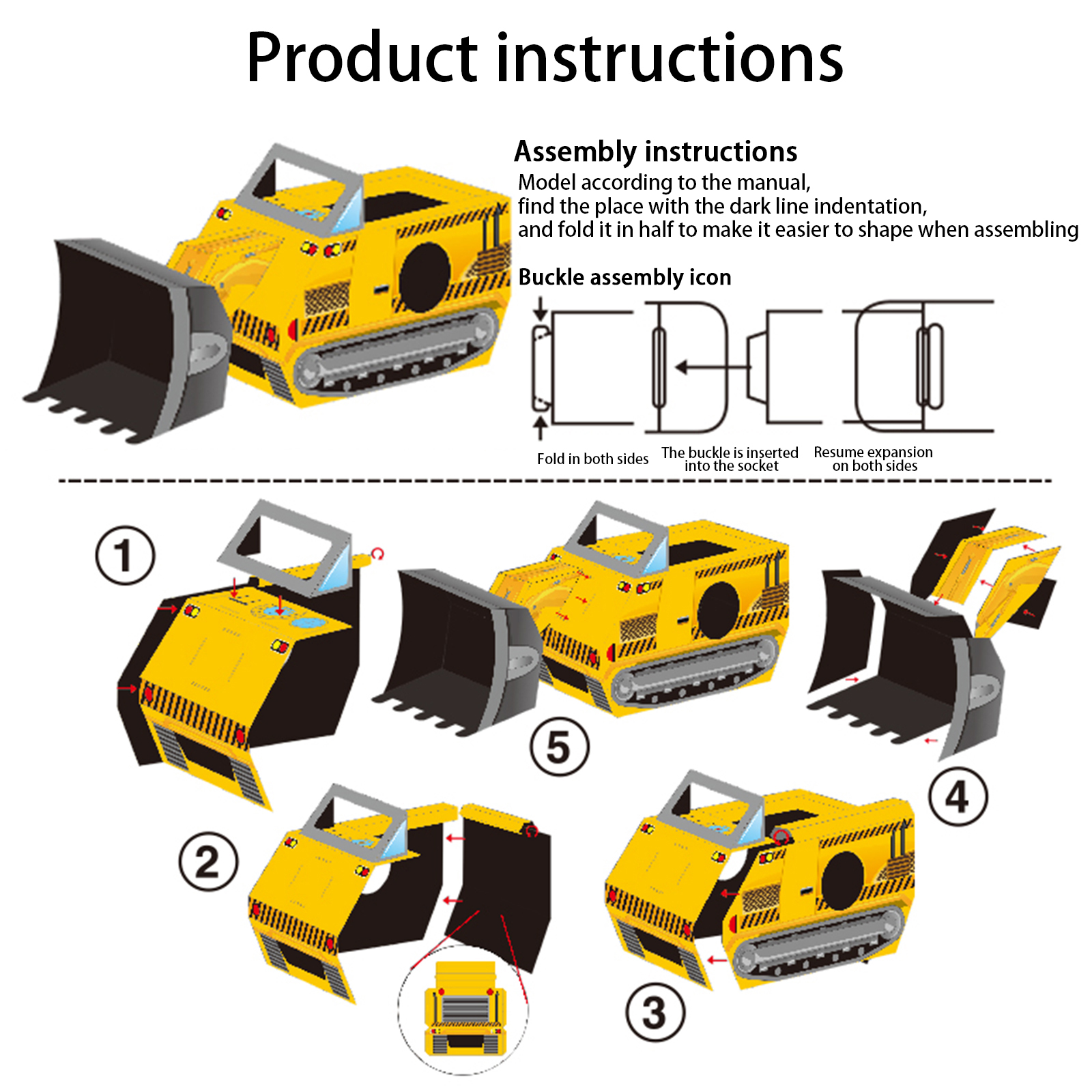 Product instructions

Assembly instructions
Model according to the manual, find the place with the dark line indentation, and fold it in half to make it easier to shape when assembling

Buckle assembly icon

Fold in both sides

The buckle is inserted into the socket

Resume expansion on both sides

①

⑤

④

②

③