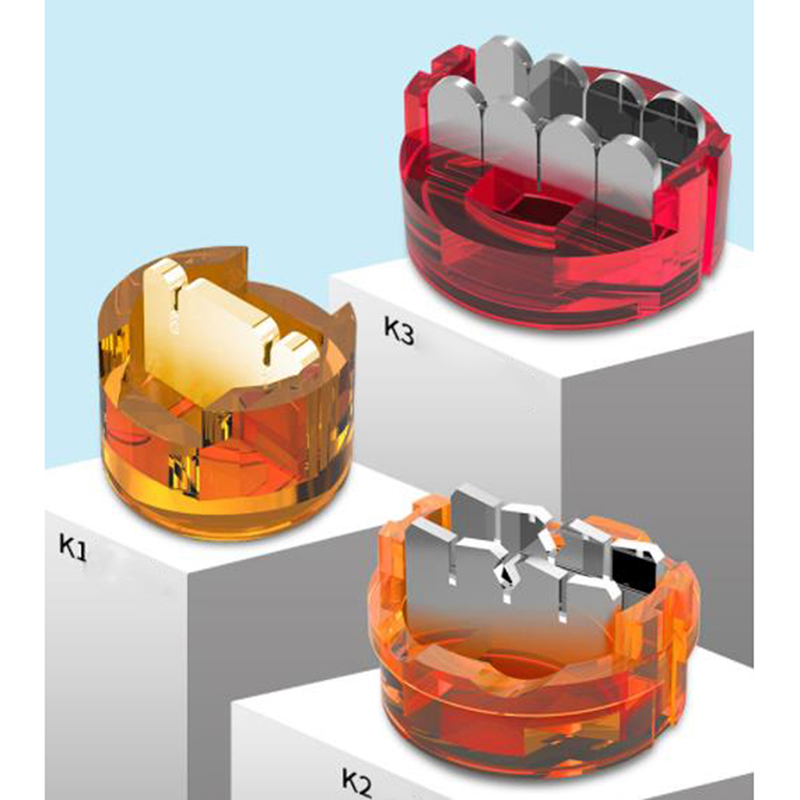 K3

K1

K2