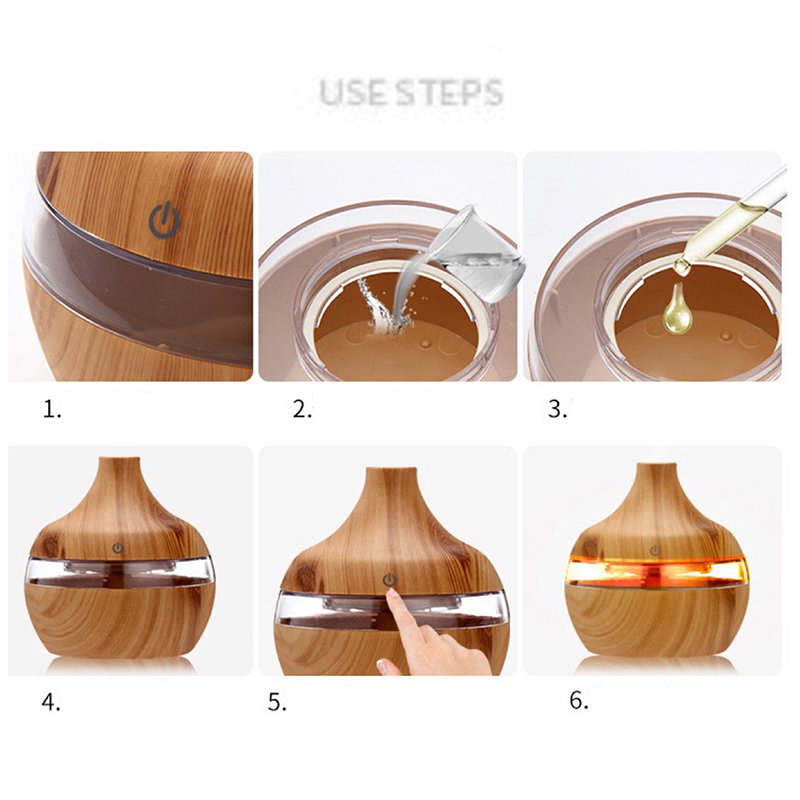 USE STEPS

1.

2.

3.

4.

5.

6.