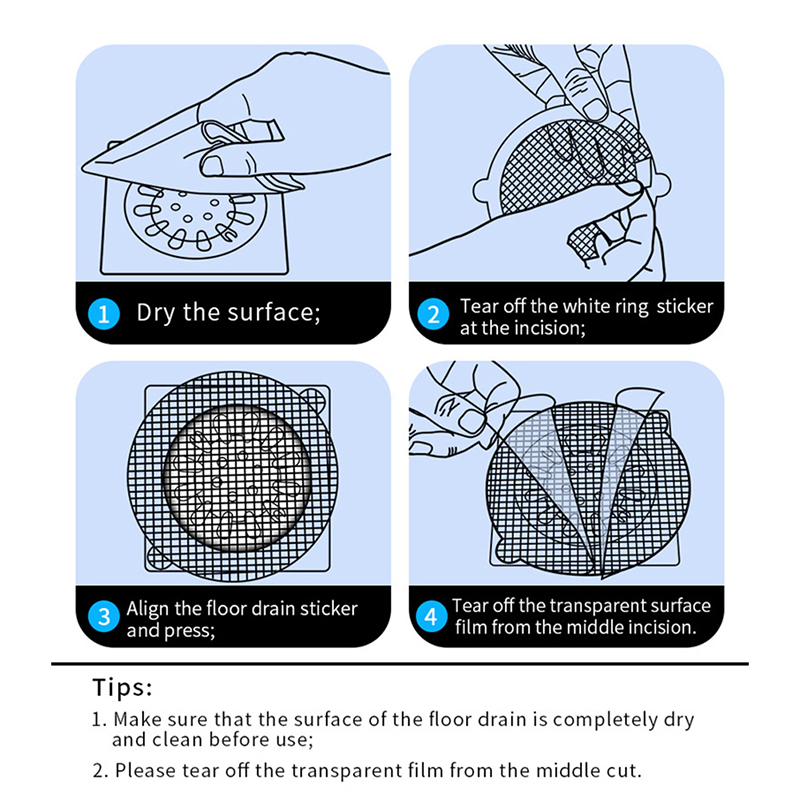 1 Dry the surface;

2 Tear off the white ring sticker at the incision;

3 Align the floor drain sticker and press;

4 Tear off the transparent surface film from the middle incision.

Tips:

1. Make sure that the surface of the floor drain is completely dry and clean before use;

2. Please tear off the transparent film from the middle cut.