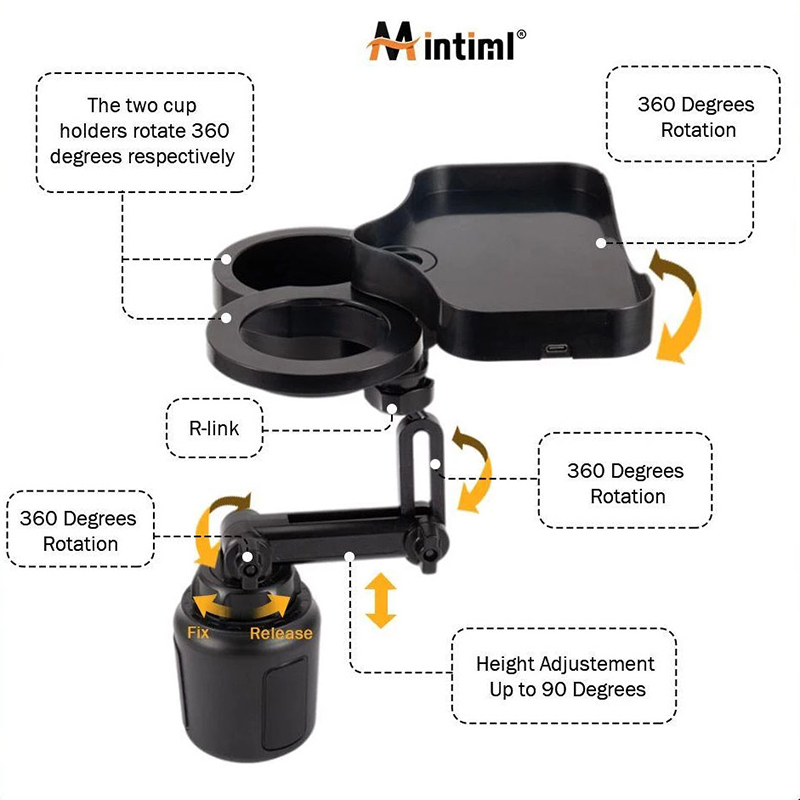 Mintiml®

The two cup holders rotate 360 degrees respectively

360 Degrees Rotation

R-link

360 Degrees Rotation

360 Degrees Rotation

Fix

Release

Height Adjustement Up to 90 Degrees